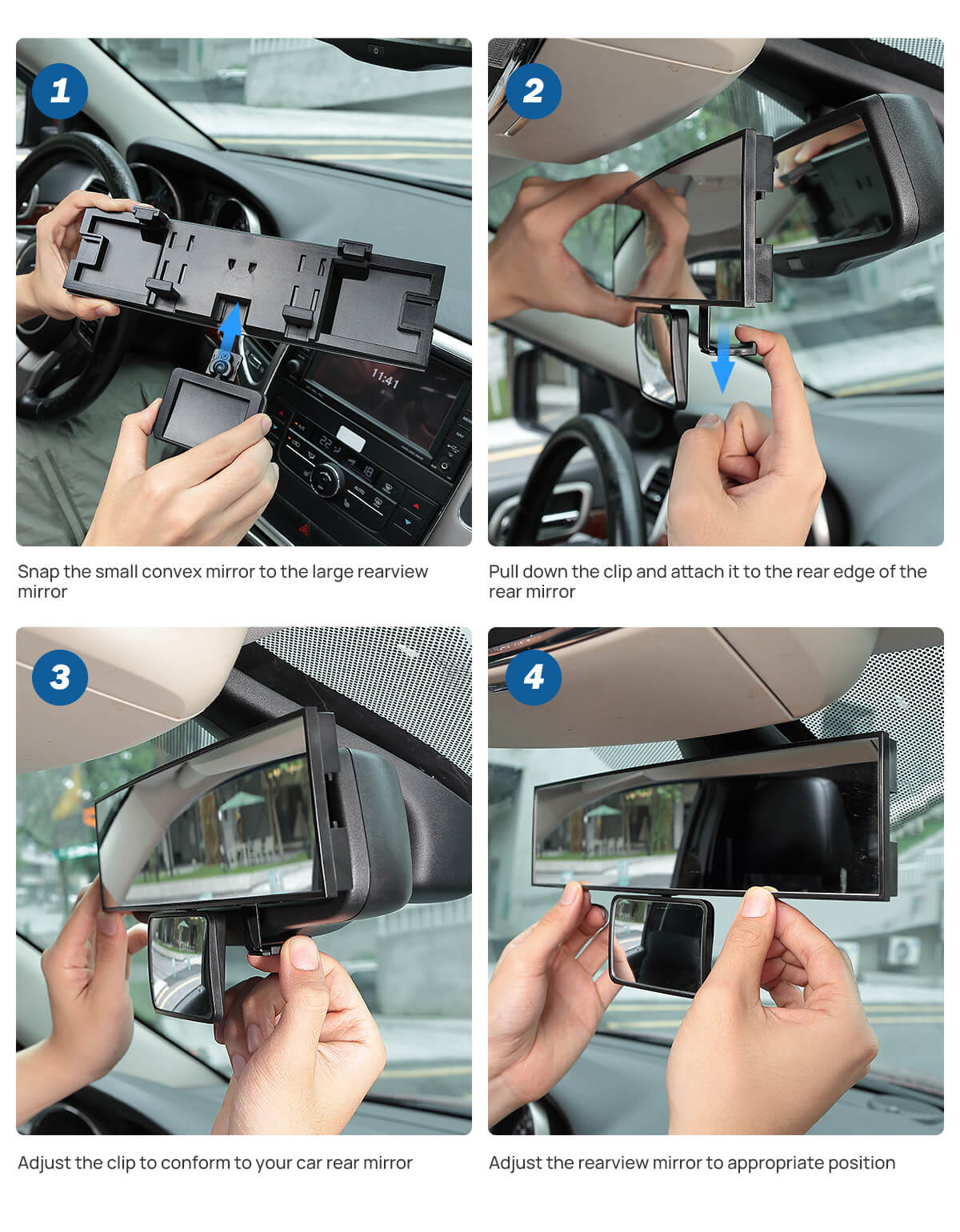 1

11:41

Snap the small convex mirror to the large rearview mirror

2

Pull down the clip and attach it to the rear edge of the rear mirror

3

Adjust the clip to conform to your car rear mirror

4

Adjust the rearview mirror to appropriate position