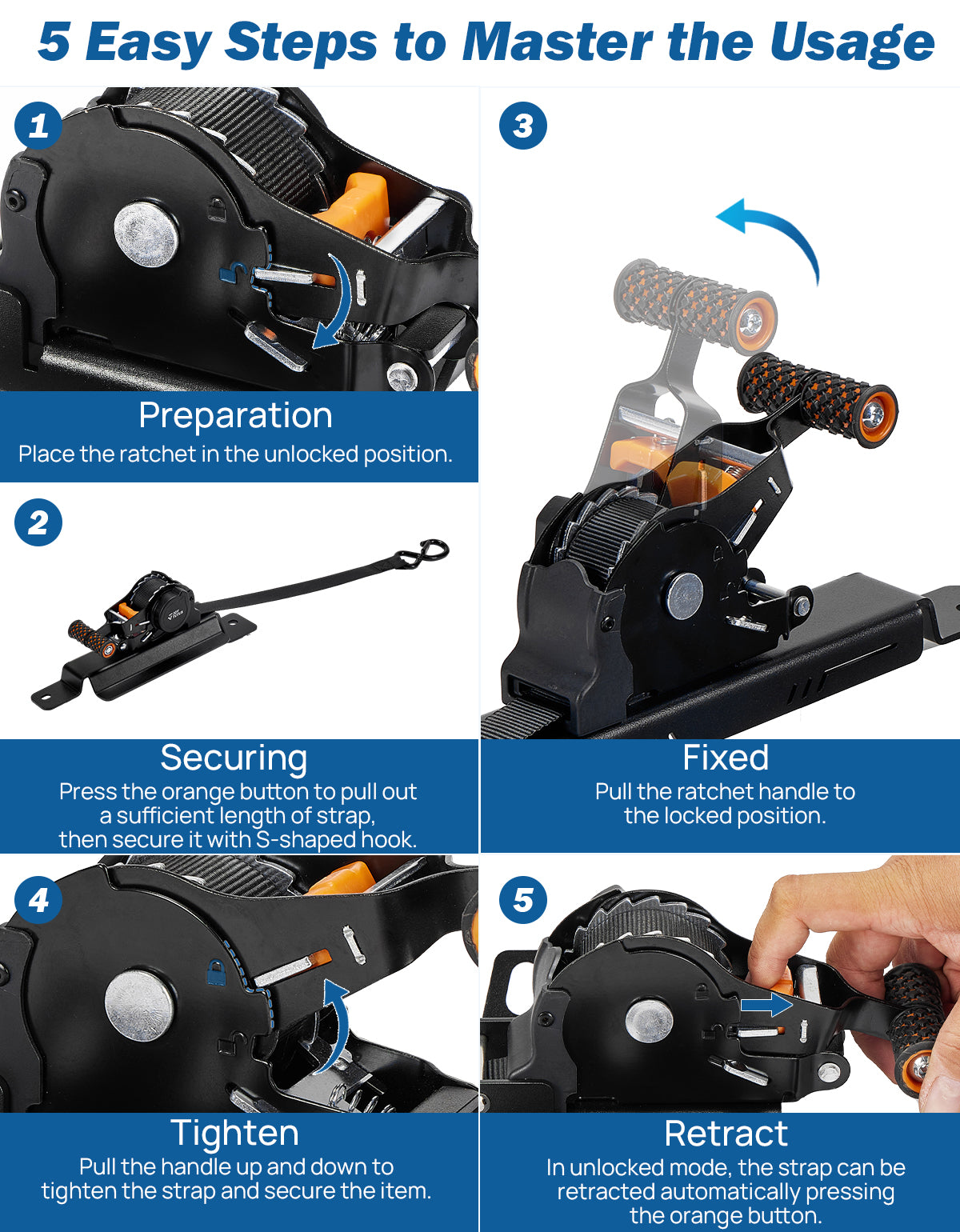 5 Easy Steps to Master the Usage

1

Preparation
Place the ratchet in the unlocked position.

2

Securing
Press the orange button to pull out a sufficient length of strap, then secure it with S-shaped hook.

3

Fixed
Pull the ratchet handle to the locked position.

4

Tighten
Pull the handle up and down to tighten the strap and secure the item.

5

Retract
In unlocked mode, the strap can be retracted automatically pressing the orange button.