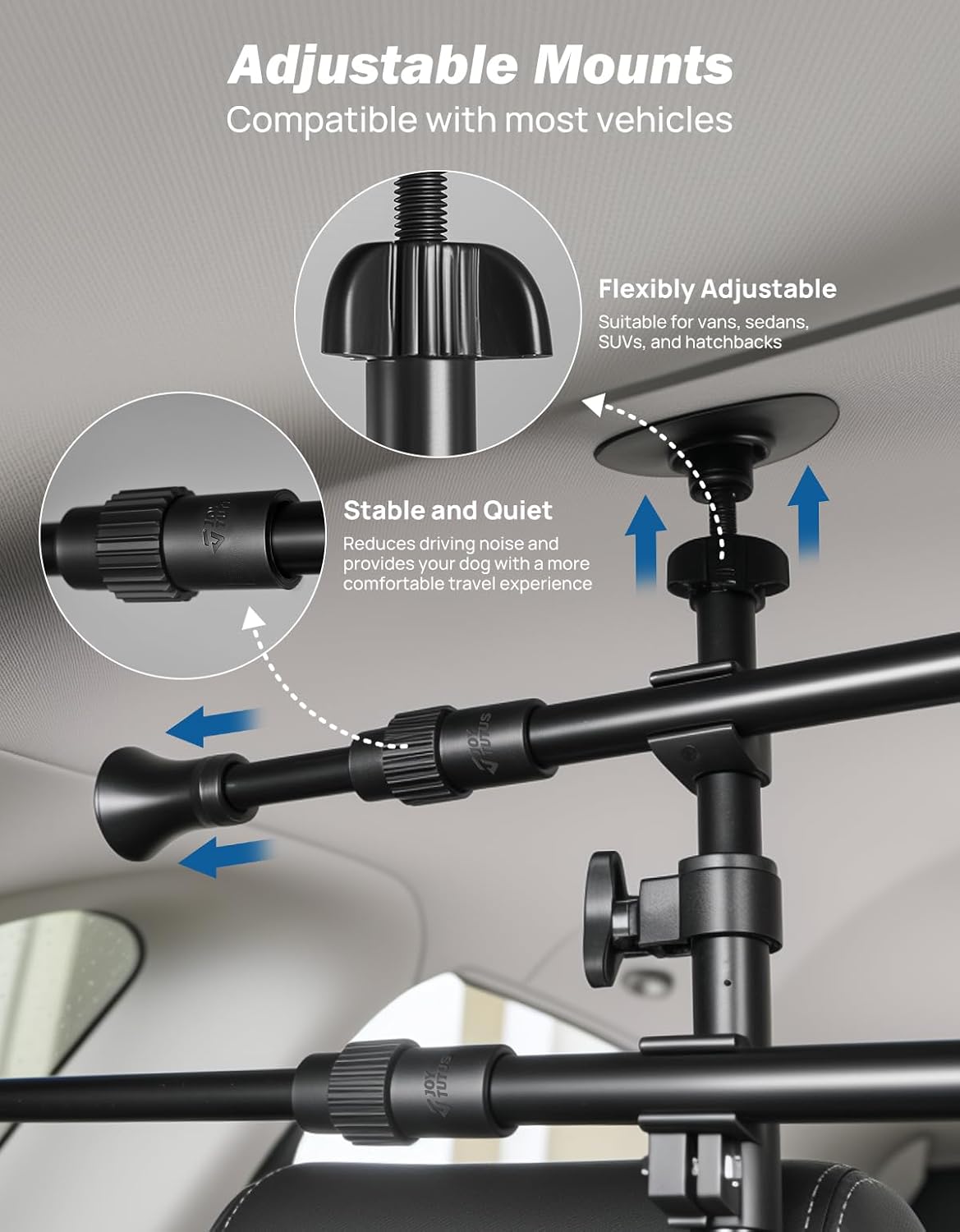 Adjustable Mounts
Compatible with most vehicles

Flexibly Adjustable
Suitable for vans, sedans, SUVs, and hatchbacks

Stable and Quiet
Reduces driving noise and provides your dog with a more comfortable travel experience

JOY TUTUS

JOY TUTUS

JOY TUTUS