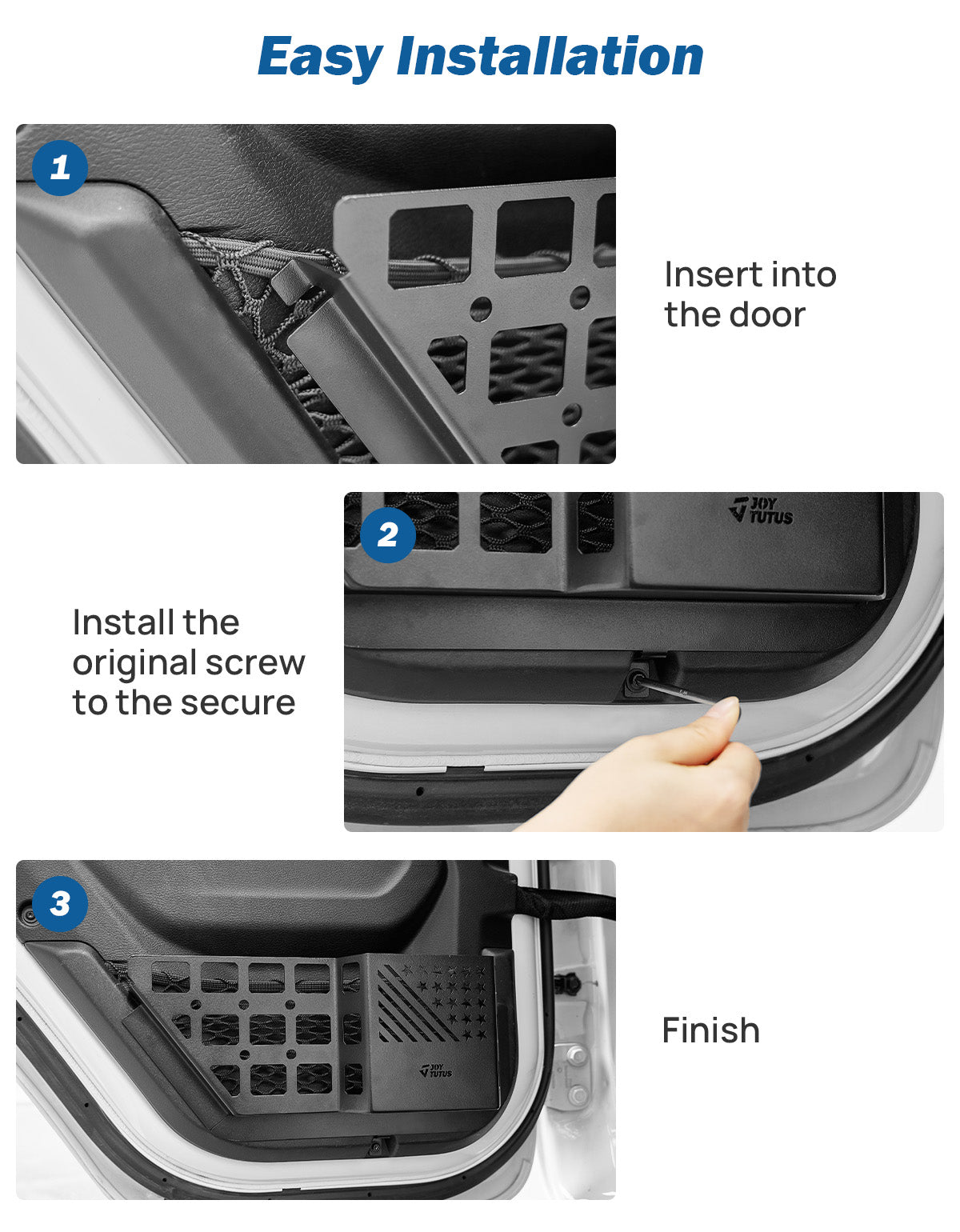 Easy Installation

1

Insert into the door

2

JOY TUTUS

Install the original screw to the secure

3

JOY TUTUS

Finish