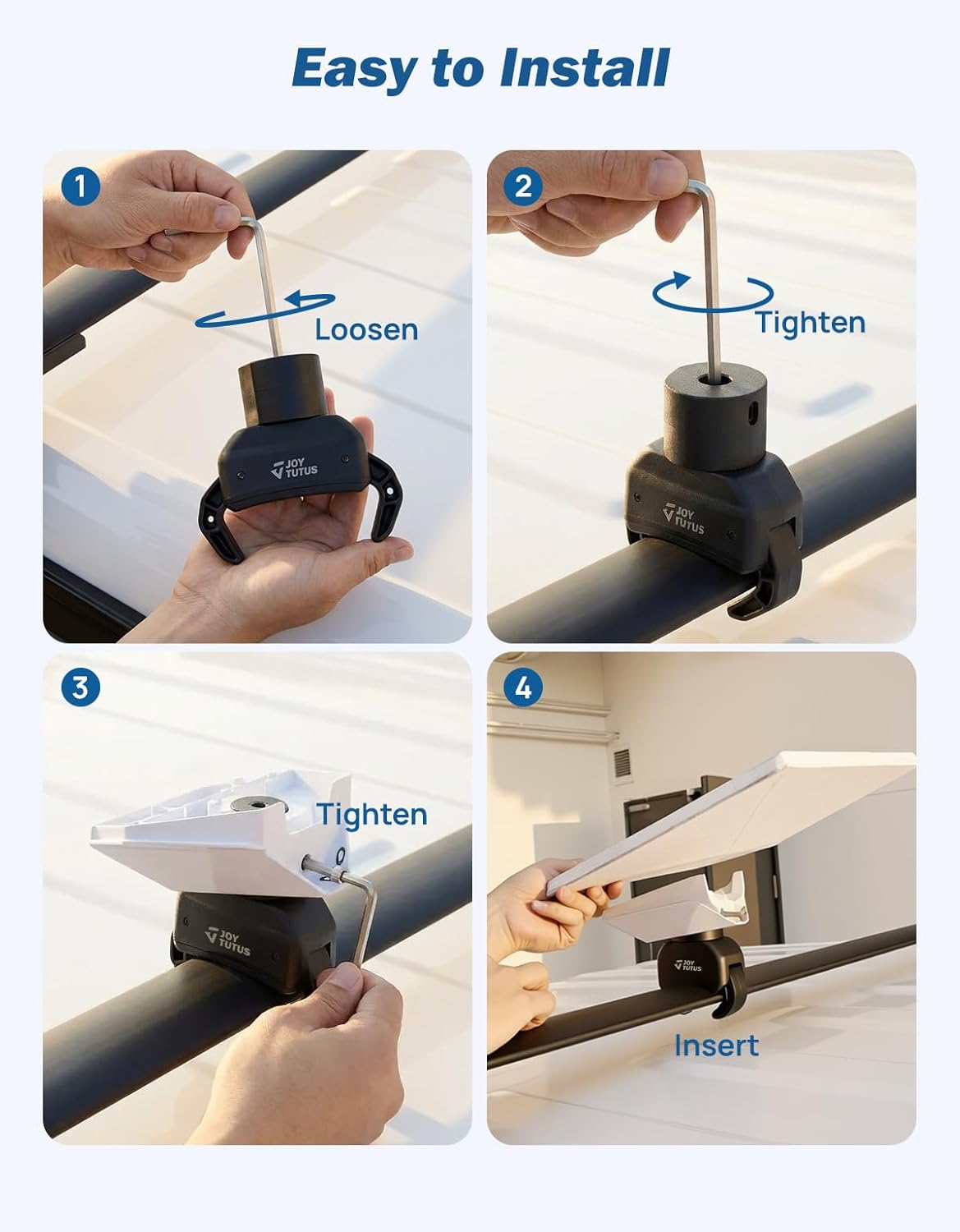 Easy to Install

1

Loosen

JOY TUTUS

2

Tighten

JOY TUTUS

3

Tighten

JOY TUTUS

4

JOY TUTUS

Insert