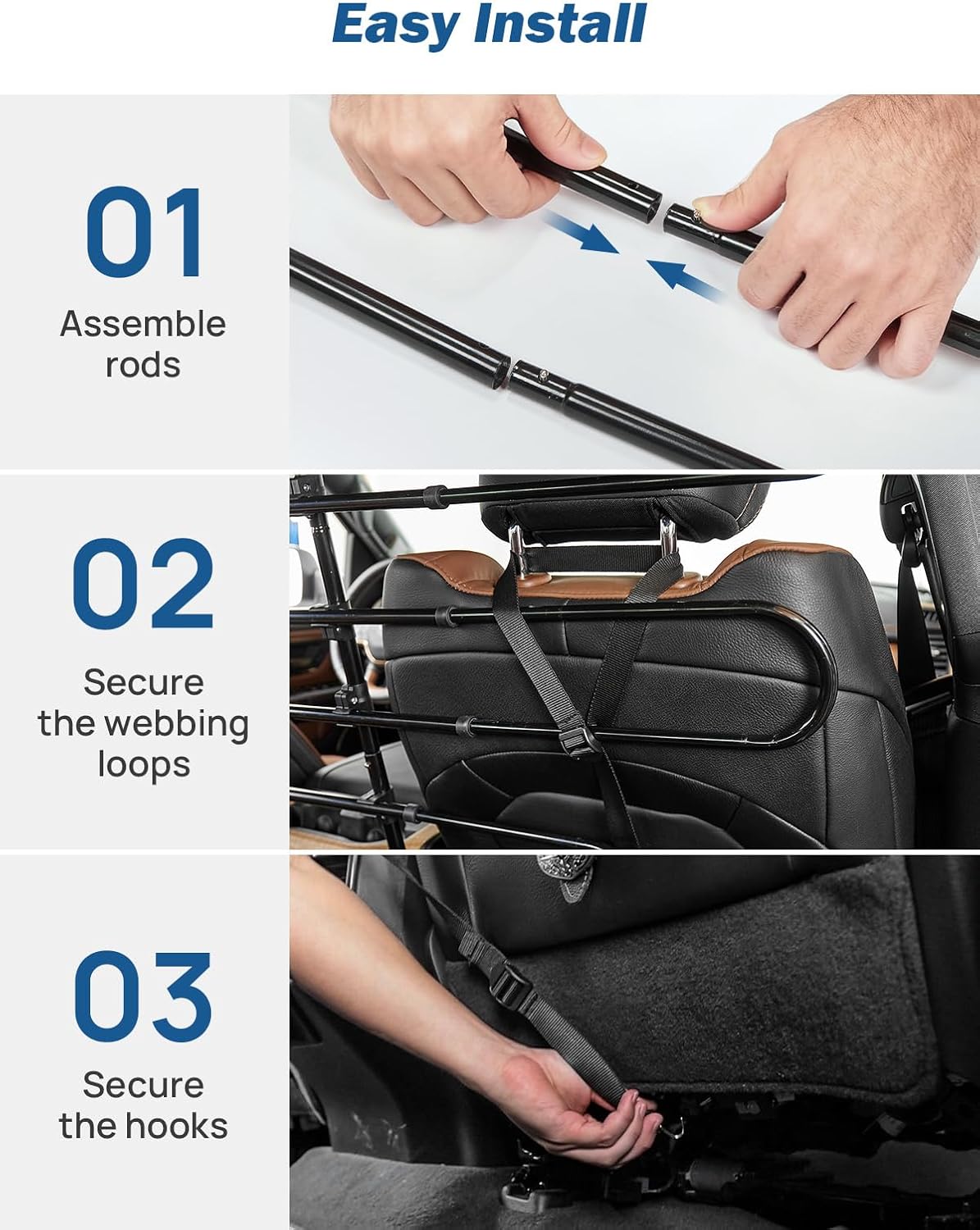 Easy Install

01
Assemble rods

02
Secure the webbing loops

03
Secure the hooks