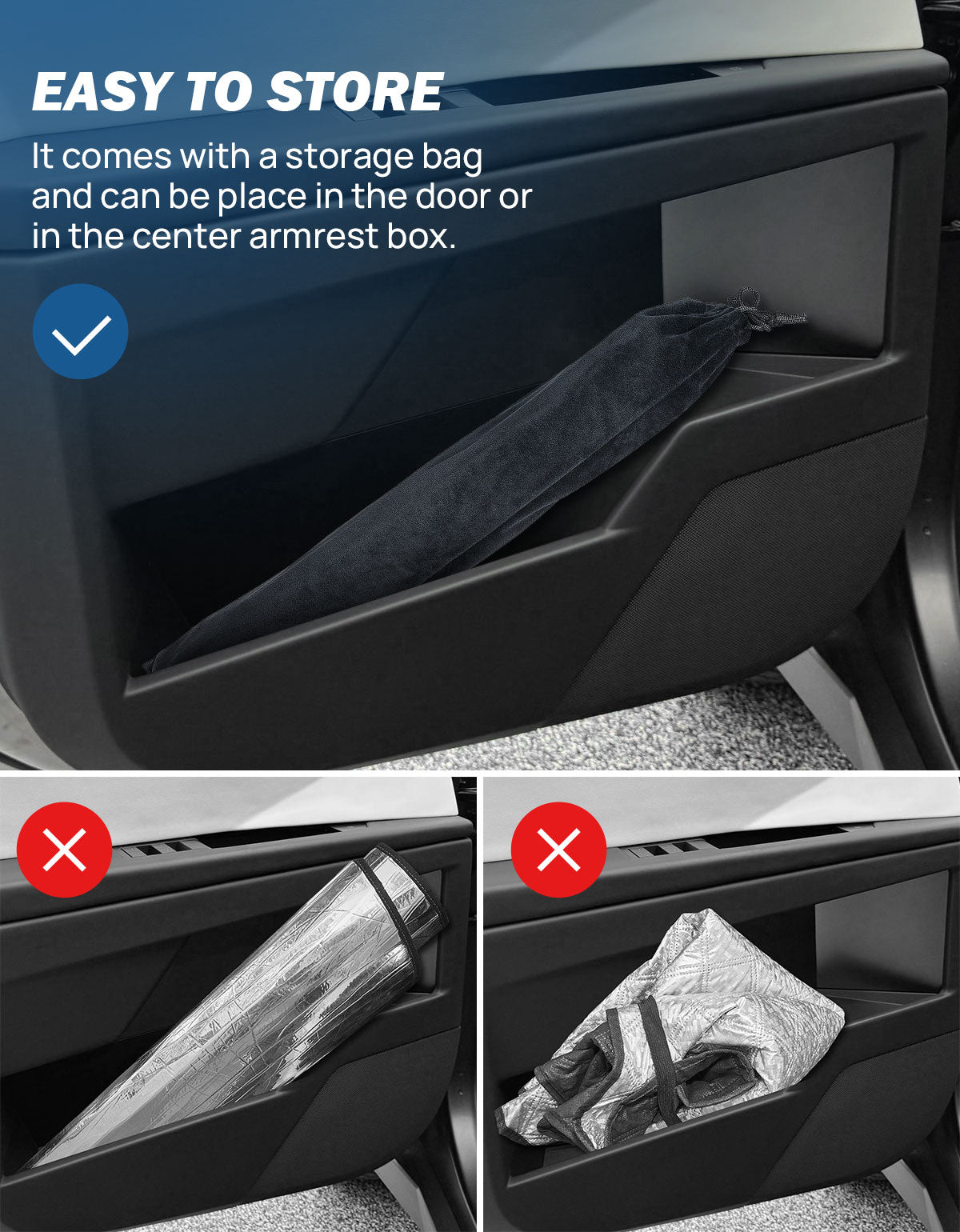 EASY TO STORE

It comes with a storage bag and can be place in the door or in the center armrest box.