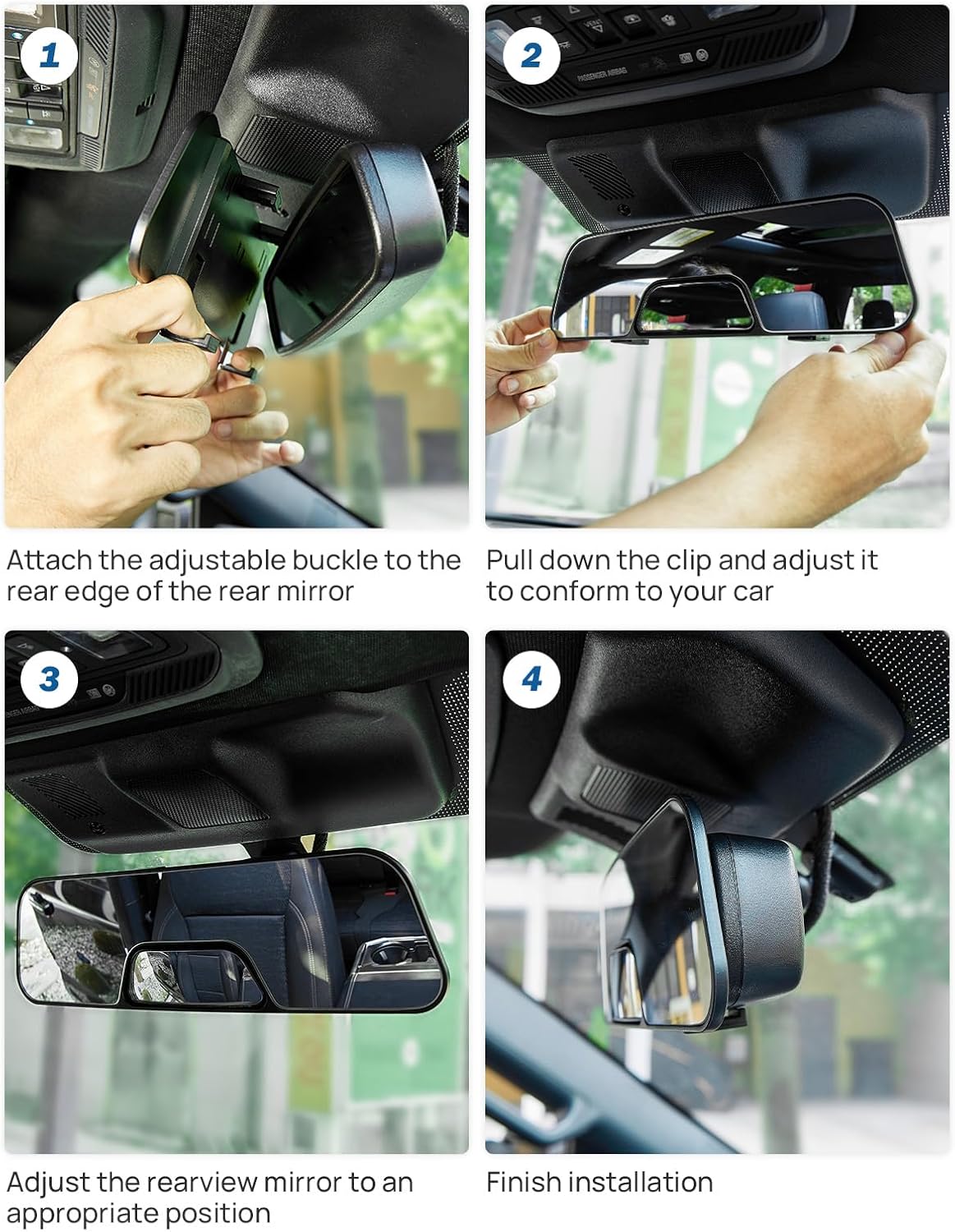 1

Attach the adjustable buckle to the rear edge of the rear mirror

2

PASSENGER AIRBAG

Pull down the clip and adjust it to conform to your car

3

Adjust the rearview mirror to an appropriate position

4

Finish installation