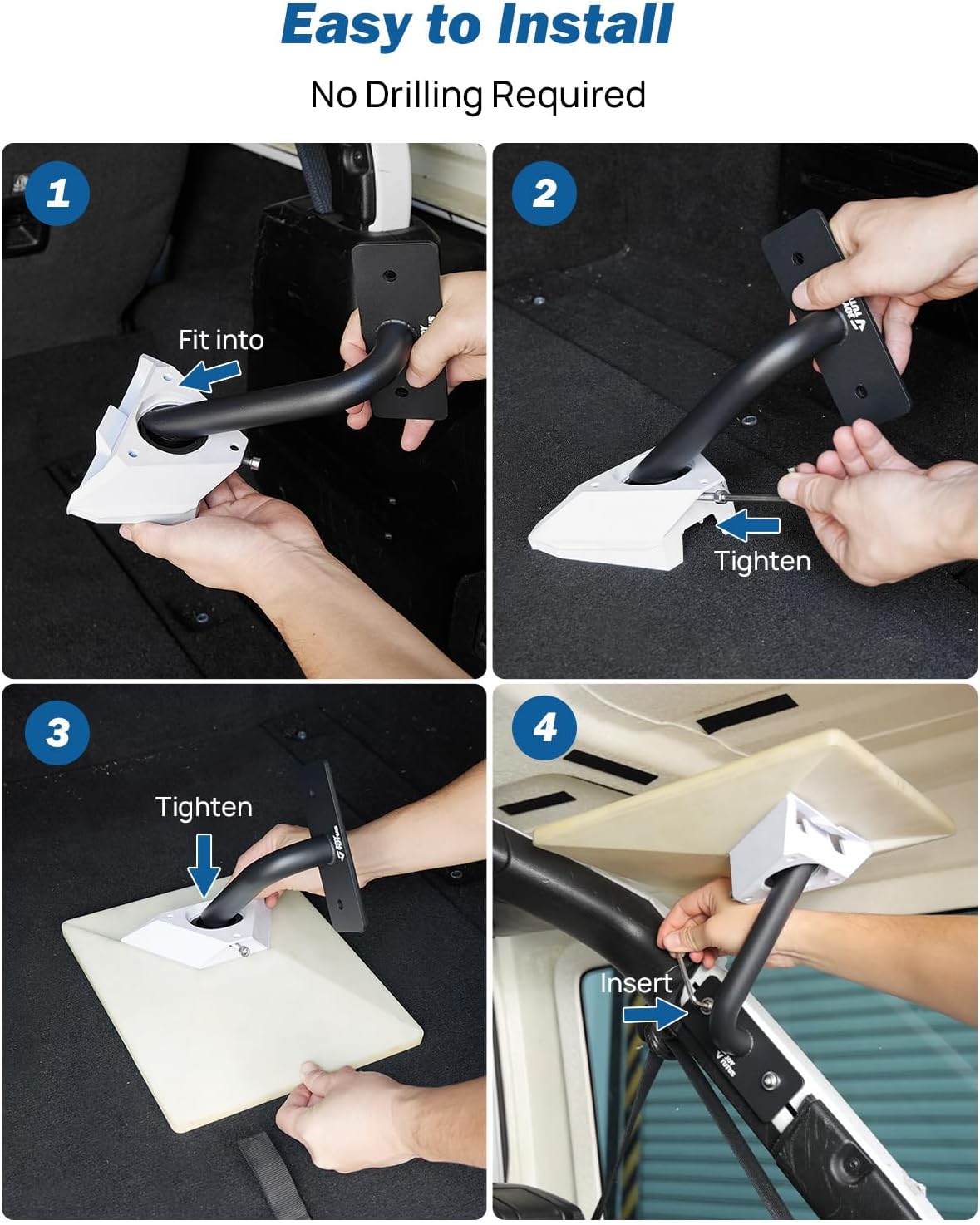 Easy to Install

No Drilling Required

1

Fit into

2

Tighten

3

Tighten

4

Insert