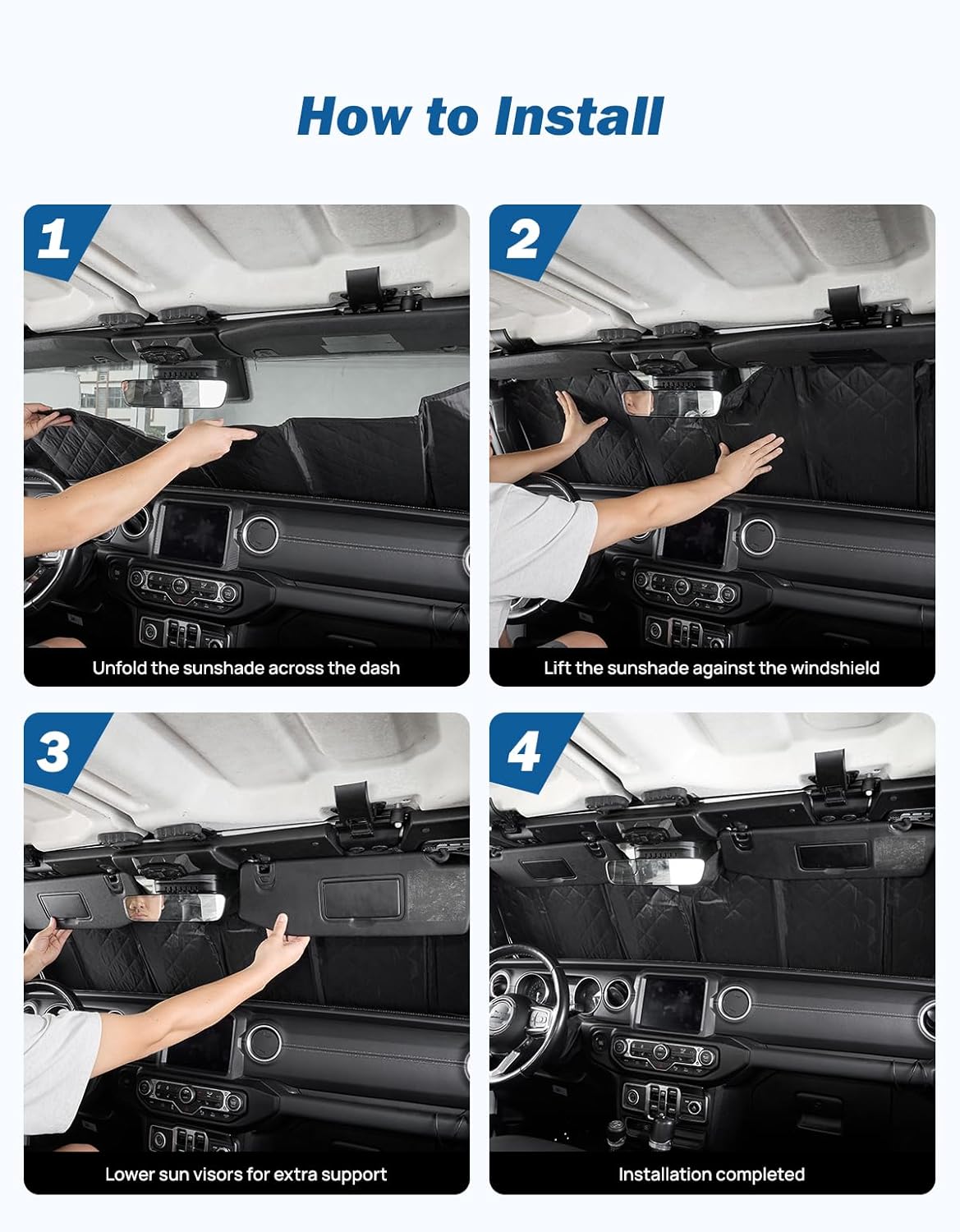 How to Install

1

Unfold the sunshade across the dash

2

Lift the sunshade against the windshield

3

Lower sun visors for extra support

4

Installation completed