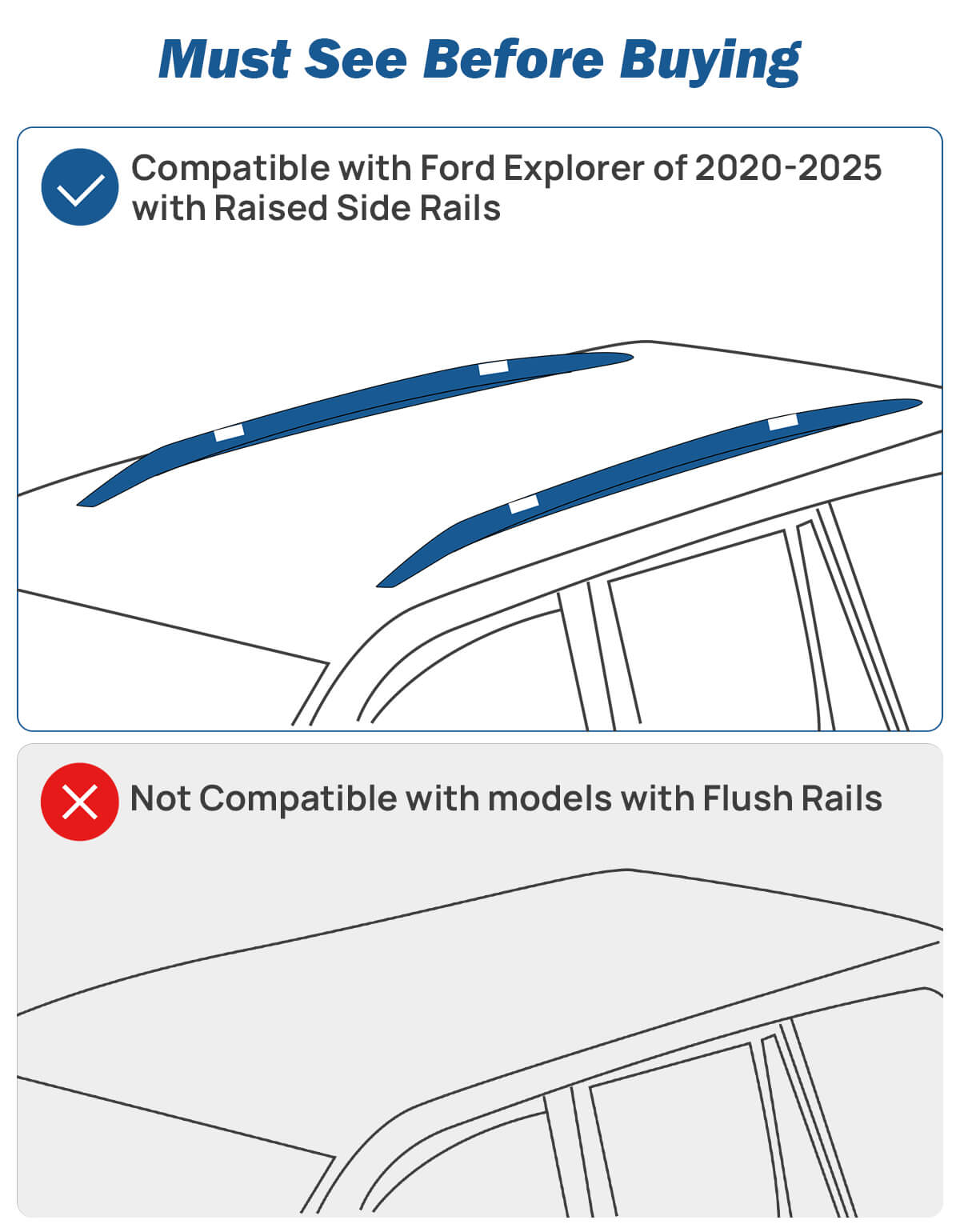 Must See Before Buying

Compatible with Ford Explorer of 2020-2025 with Raised Side Rails

Not Compatible with models with Flush Rails