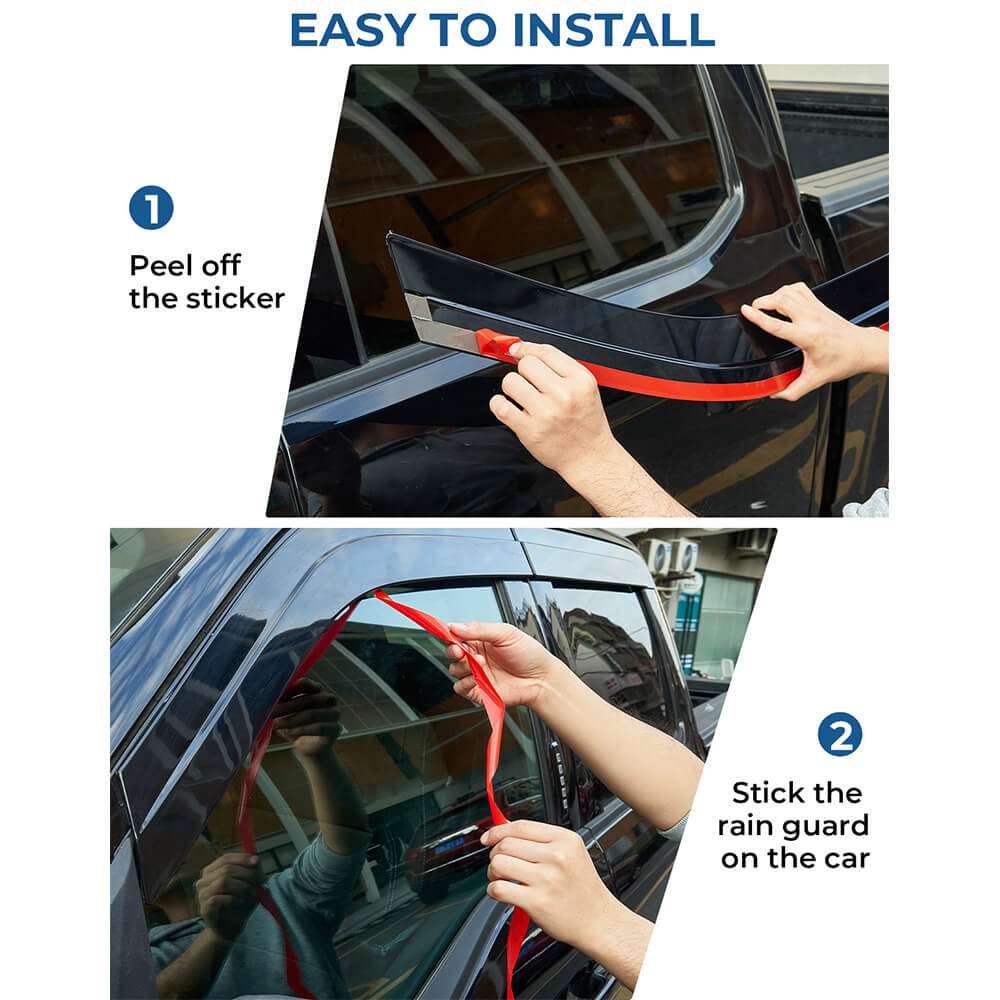 EASY TO INSTALL

1

Peel off the sticker

2

Stick the rain guard on the car