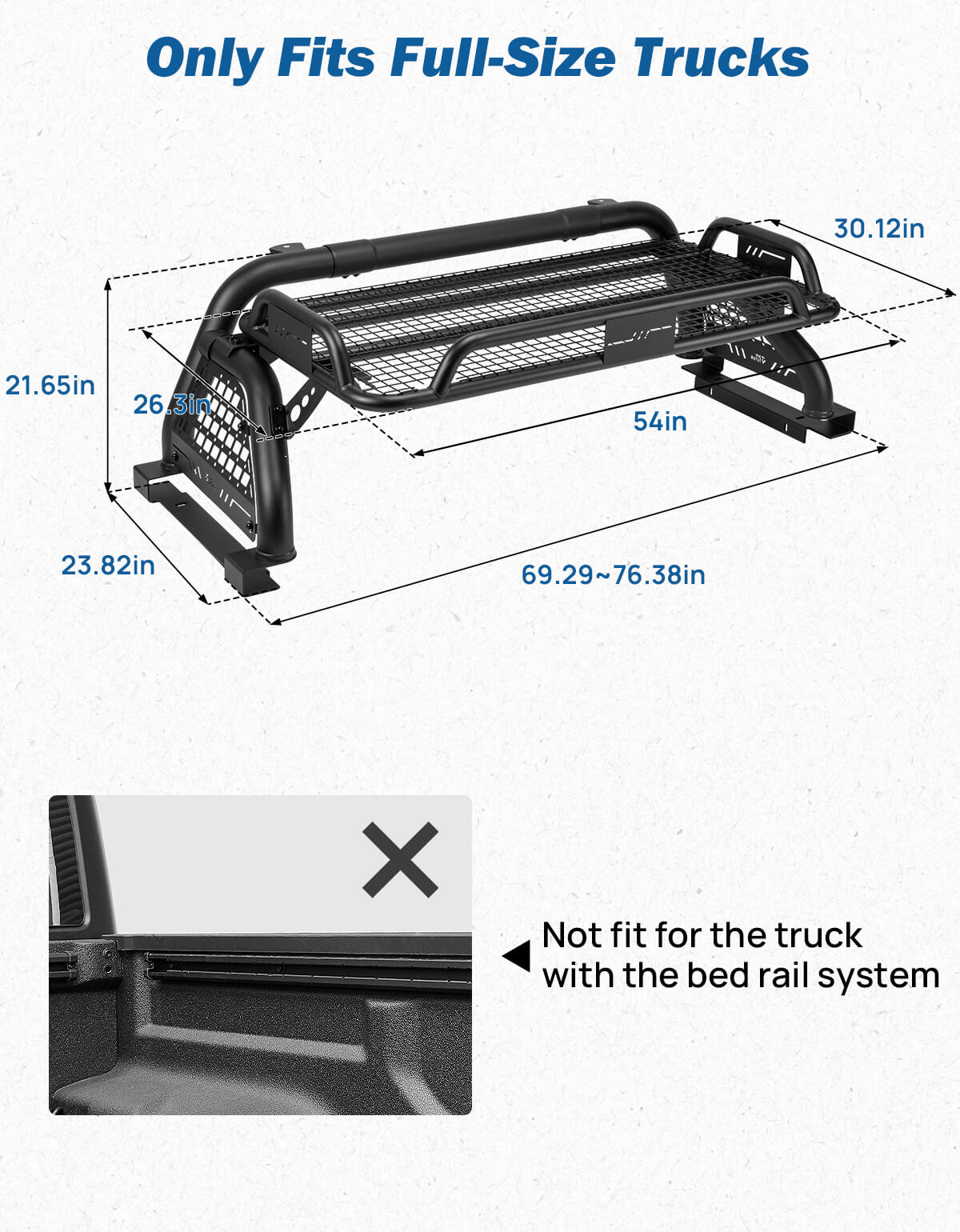 Only Fits Full-Size Trucks

30.12in

21.65in

26.3in

54in

23.82in

69.29~76.38in

Not fit for the truck with the bed rail system