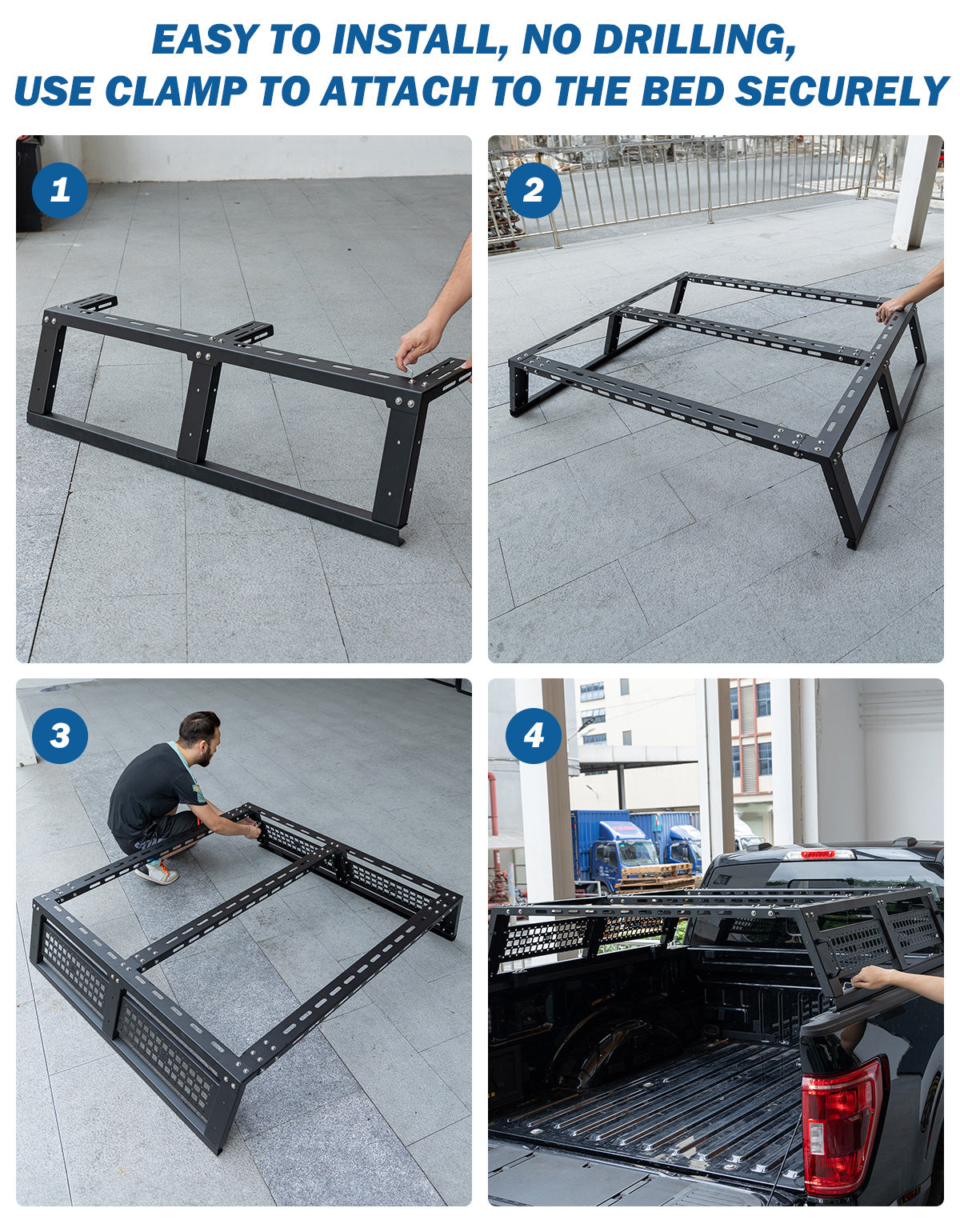 EASY TO INSTALL, NO DRILLING,
USE CLAMP TO ATTACH TO THE BED SECURELY

1

2

3

4