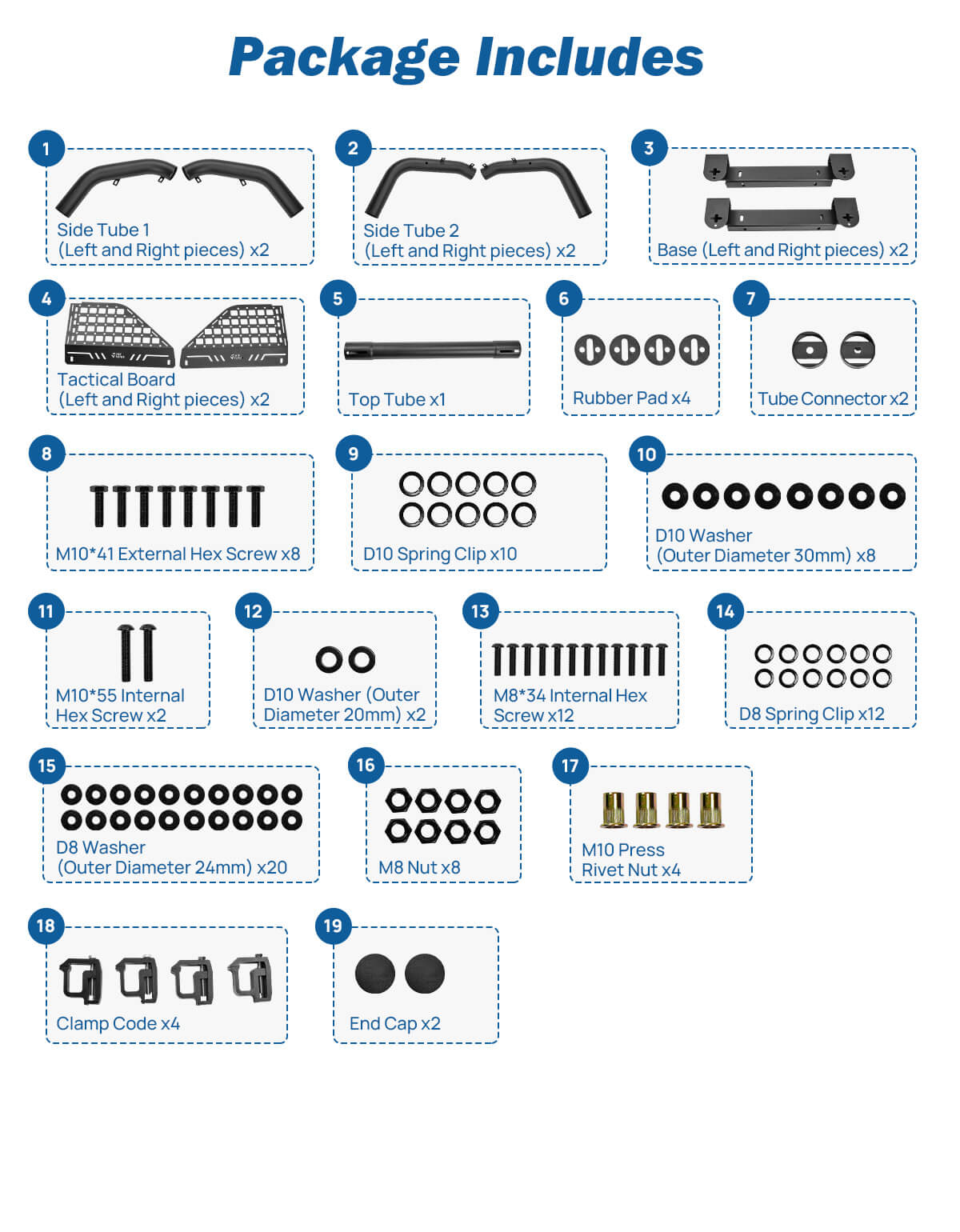 Package Includes

1
Side Tube 1
(Left and Right pieces) x2

2
Side Tube 2
(Left and Right pieces) x2

3
Base (Left and Right pieces) x2

4
Tactical Board
(Left and Right pieces) x2

5
Top Tube x1

6
Rubber Pad x4

7
Tube Connector x2

8
M10*41 External Hex Screw x8

9
D10 Spring Clip x10

10
D10 Washer
(Outer Diameter 30mm) x8

11
M10*55 Internal Hex Screw x2

12
D10 Washer (Outer Diameter 20mm) x2

13
M8*34 Internal Hex Screw x12

14
D8 Spring Clip x12

15
D8 Washer
(Outer Diameter 24mm) x20

16
M8 Nut x8

17
M10 Press Rivet Nut x4

18
Clamp Code x4

19
End Cap x2