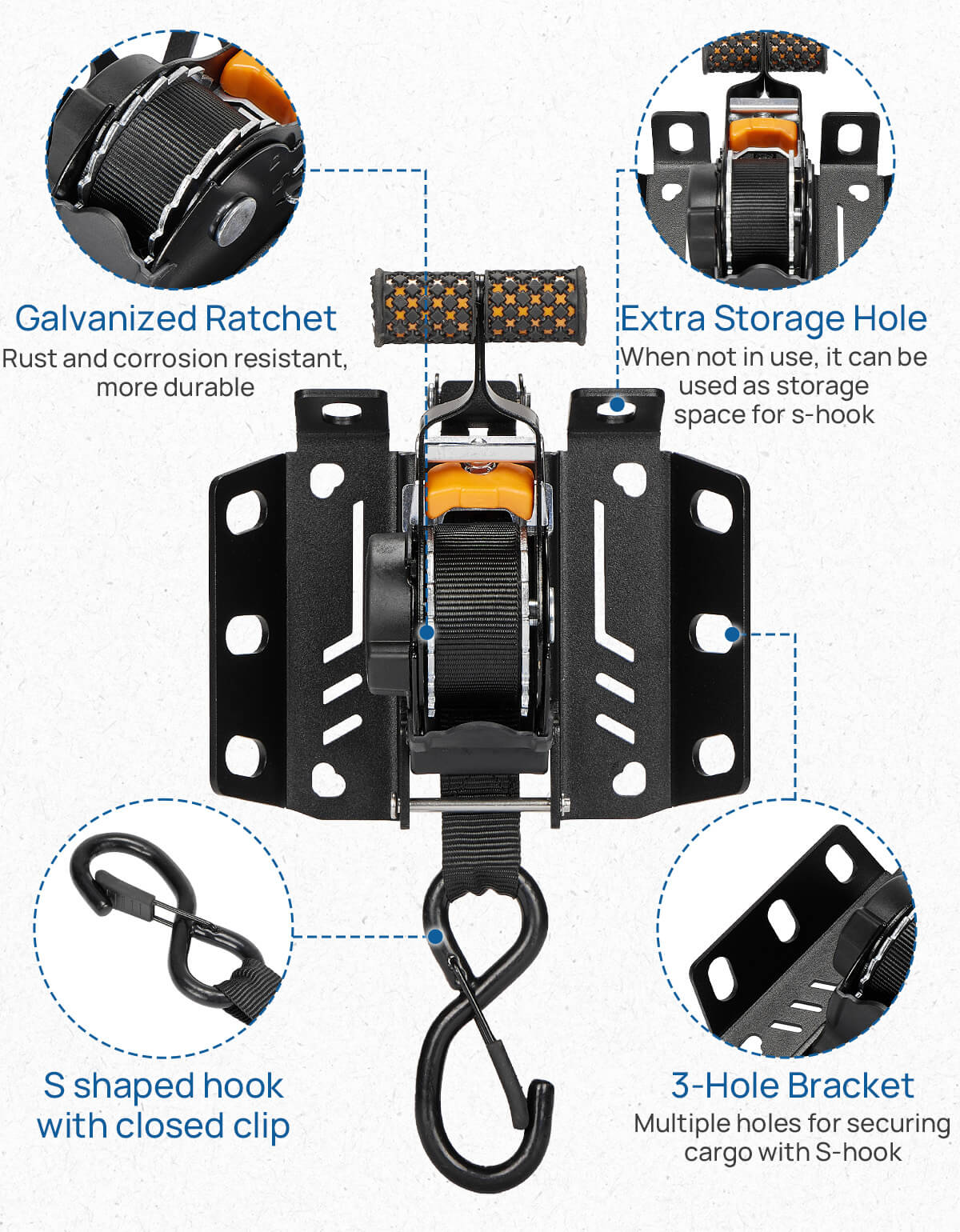 Galvanized Ratchet
Rust and corrosion resistant, more durable

Extra Storage Hole
When not in use, it can be used as storage space for s-hook

S shaped hook with closed clip

3-Hole Bracket
Multiple holes for securing cargo with S-hook