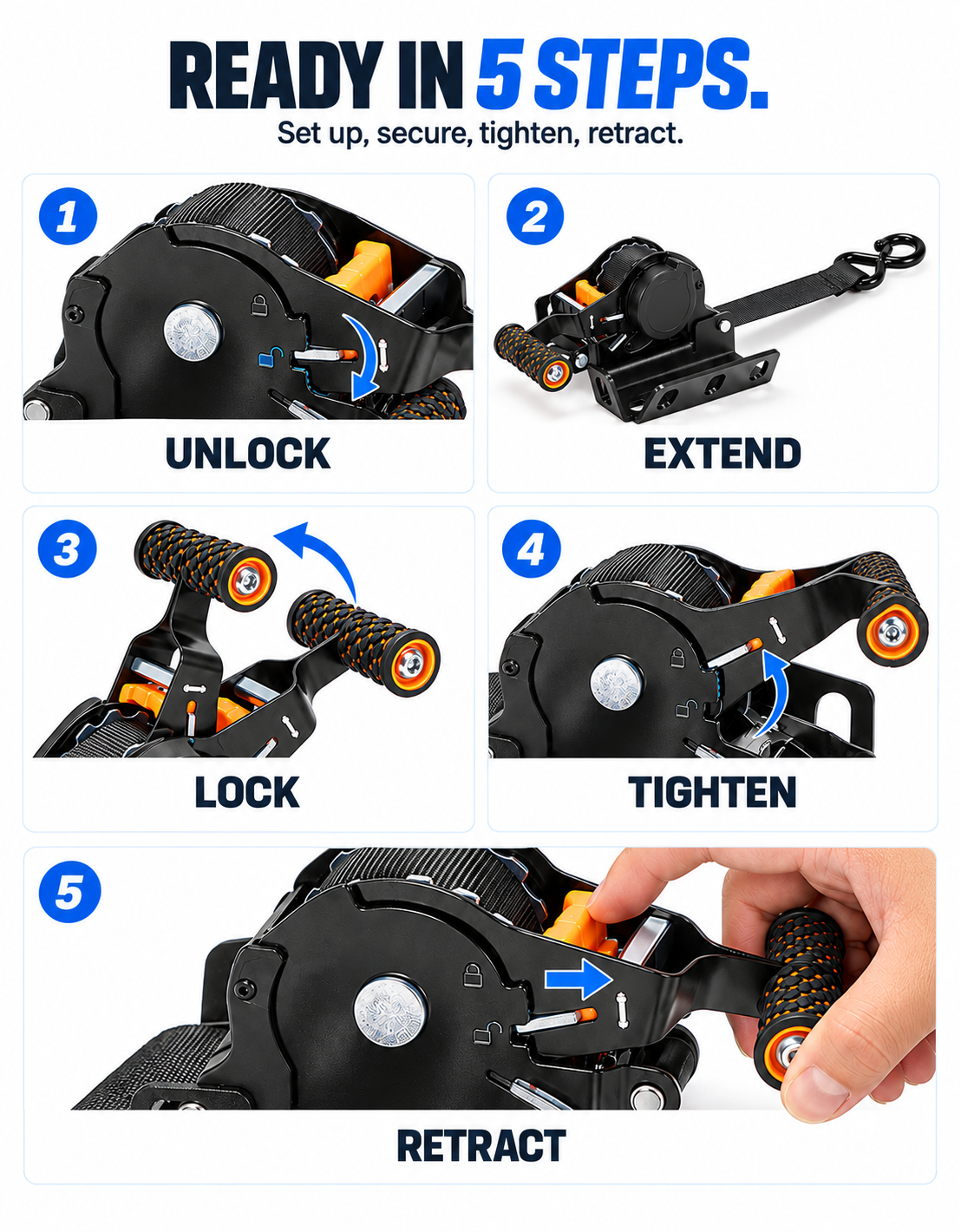 READY IN 5 STEPS.
Set up, secure, tighten, retract.

1
UNLOCK

2
EXTEND

3
LOCK

4
TIGHTEN

5
RETRACT