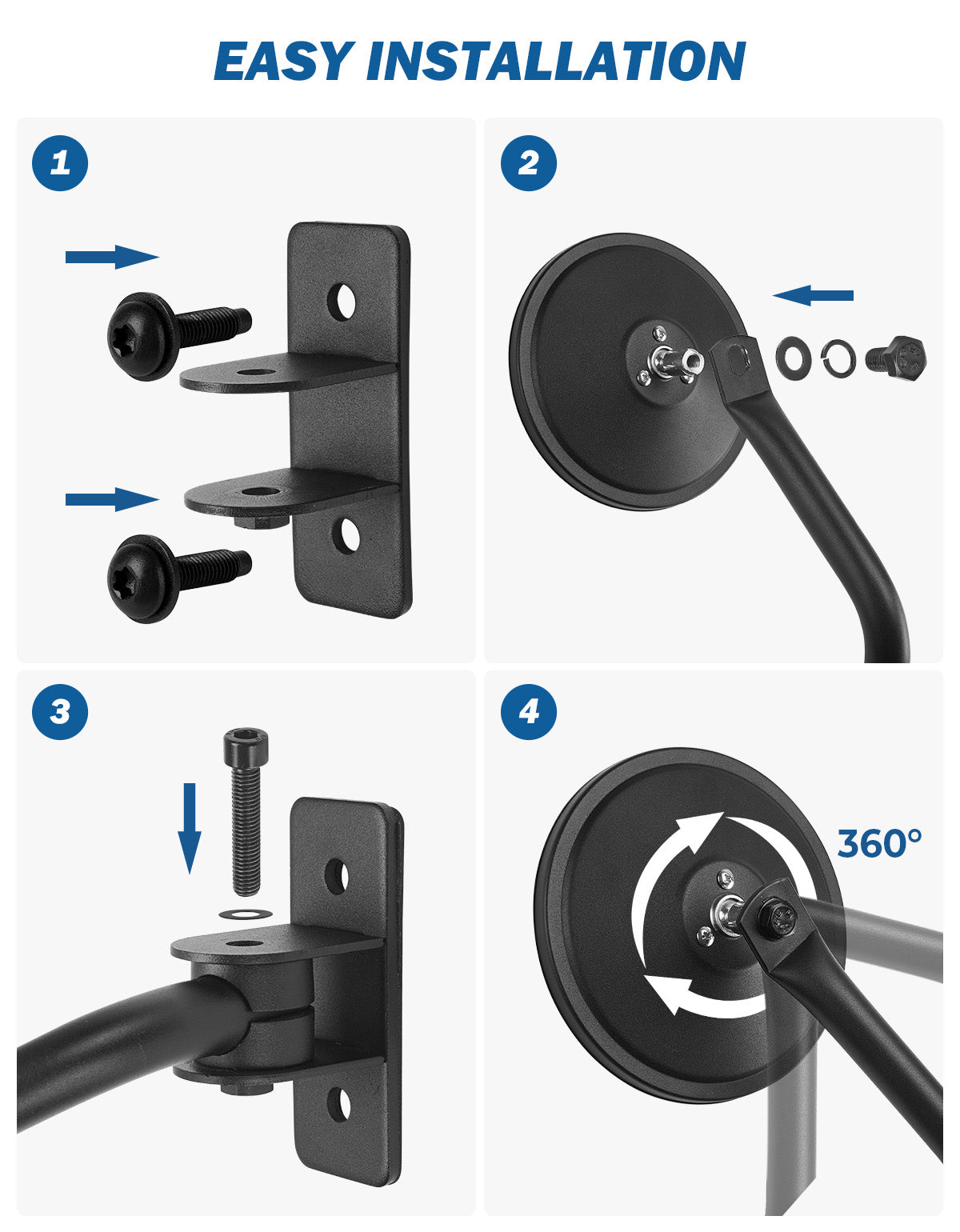 EASY INSTALLATION

1

2

3

4

360°