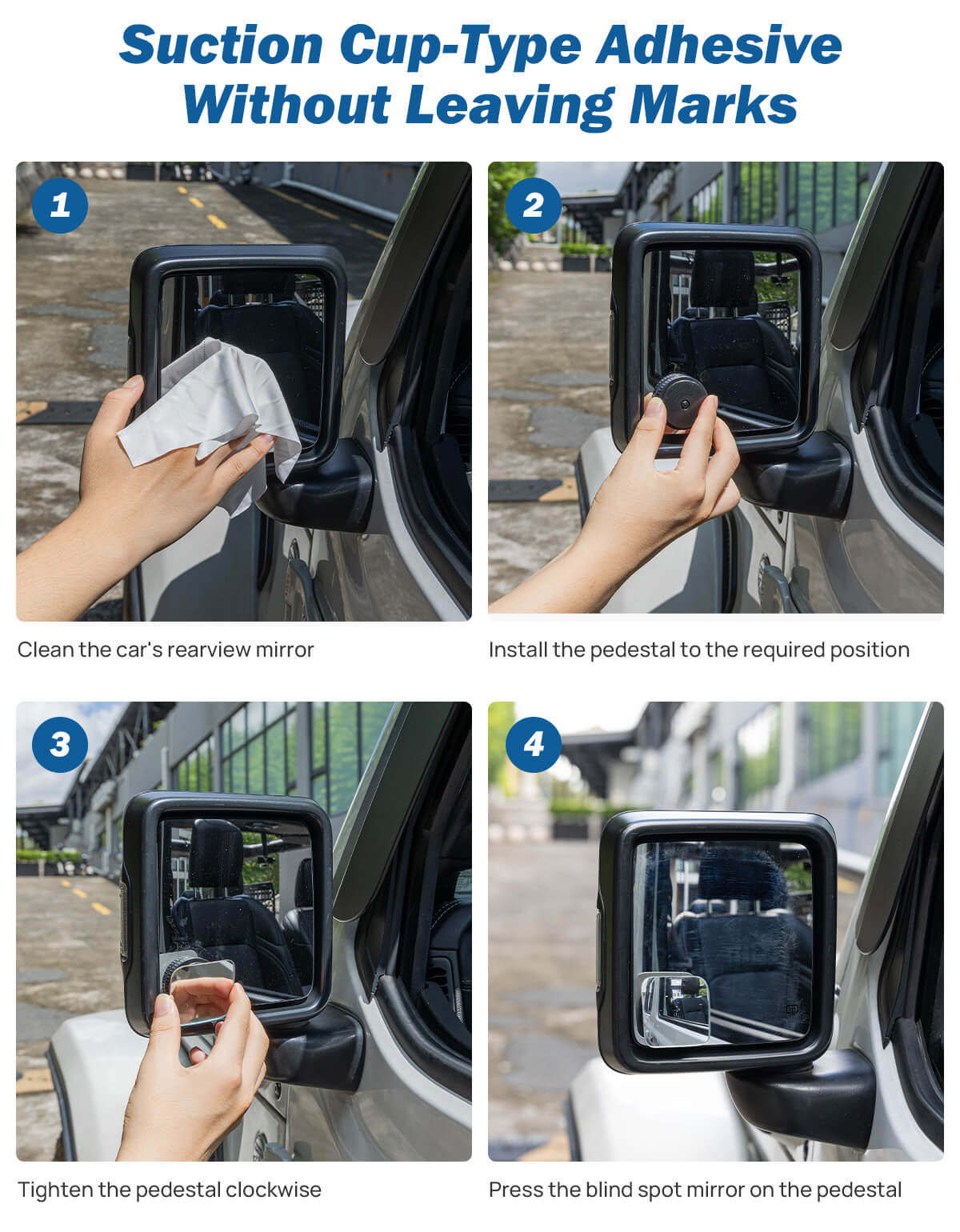 Suction Cup-Type Adhesive Without Leaving Marks

1

Clean the car's rearview mirror

2

Install the pedestal to the required position

3

Tighten the pedestal clockwise

4

Press the blind spot mirror on the pedestal