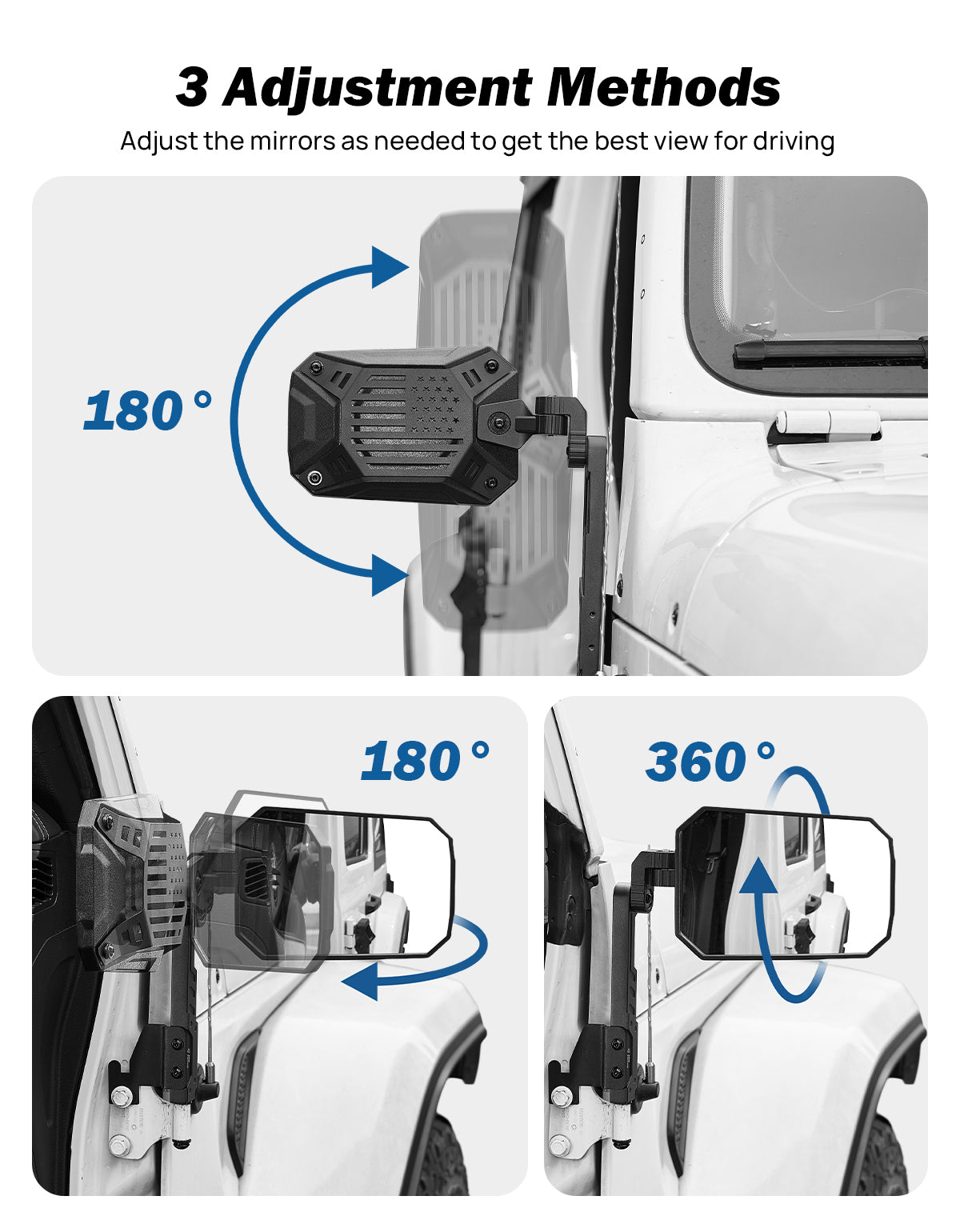 3 Adjustment Methods

Adjust the mirrors as needed to get the best view for driving

180°

180°

360°