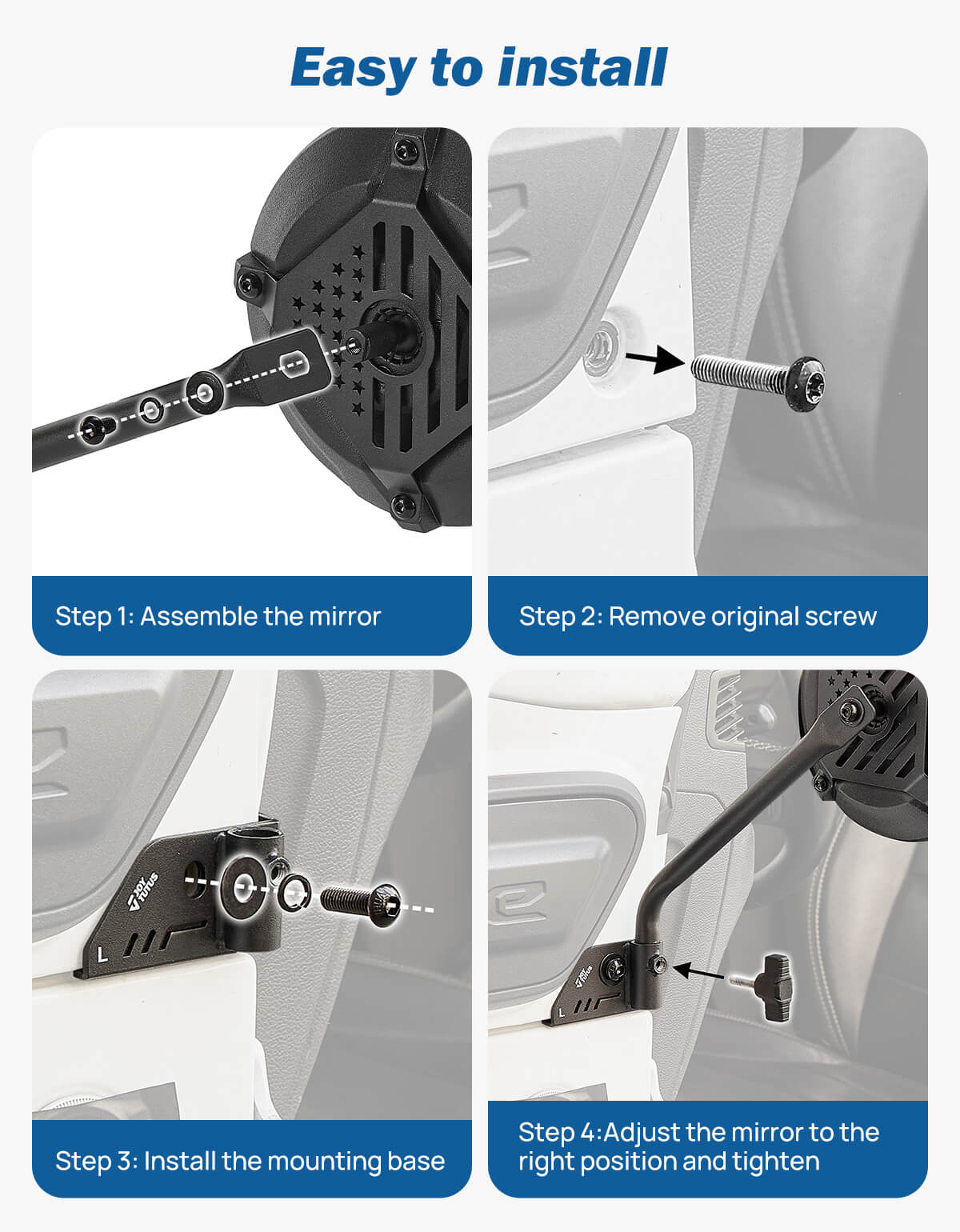 Easy to install

Step 1: Assemble the mirror

Step 2: Remove original screw

JOY TUTUS
L

Step 3: Install the mounting base

JOY TUTUS
L

Step 4:Adjust the mirror to the right position and tighten