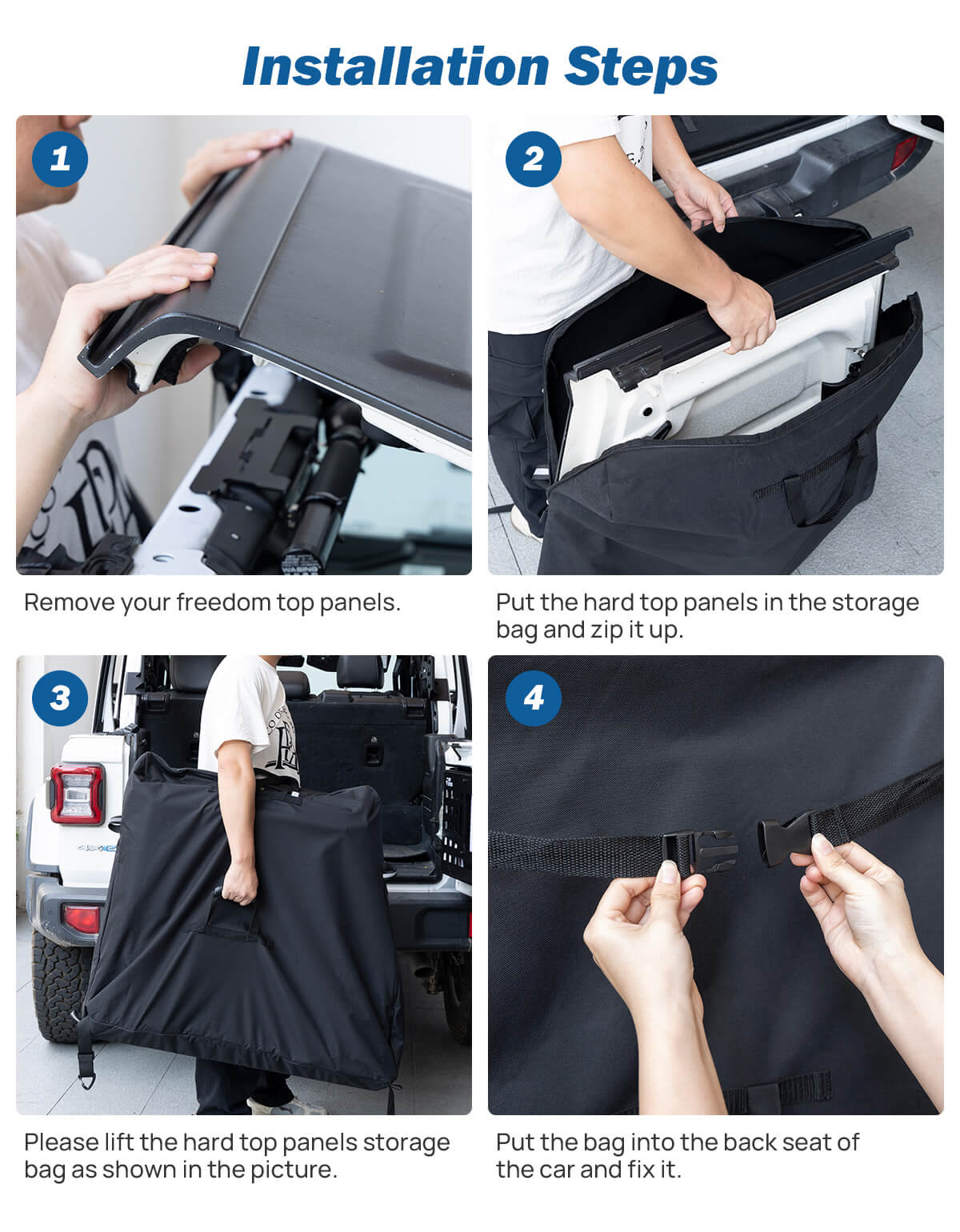 Installation Steps

1

Remove your freedom top panels.

2

Put the hard top panels in the storage bag and zip it up.

3

Please lift the hard top panels storage bag as shown in the picture.

4

Put the bag into the back seat of the car and fix it.