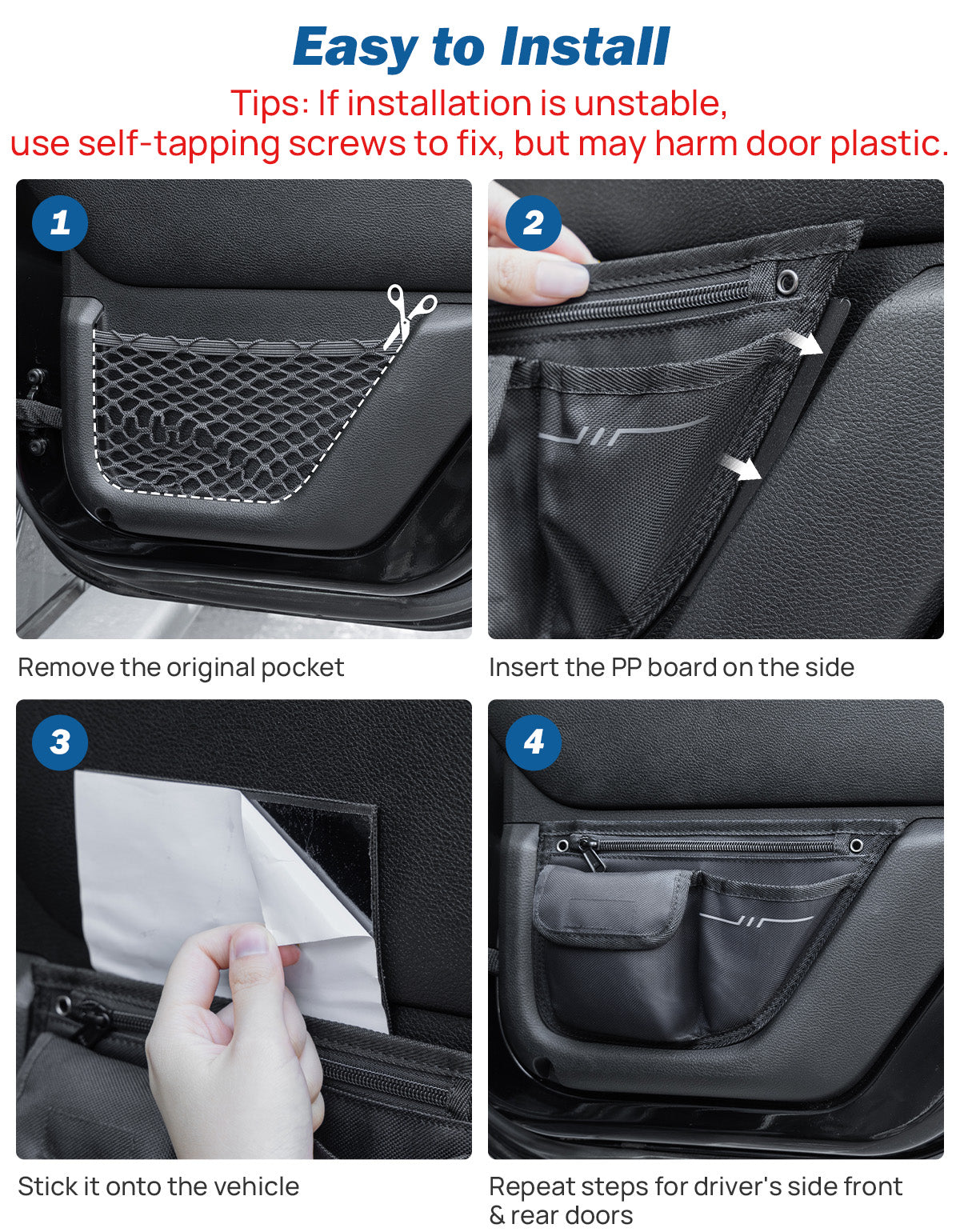 Easy to Install

Tips: If installation is unstable, use self-tapping screws to fix, but may harm door plastic.

1

Remove the original pocket

2

Insert the PP board on the side

3

Stick it onto the vehicle

4

Repeat steps for driver's side front & rear doors