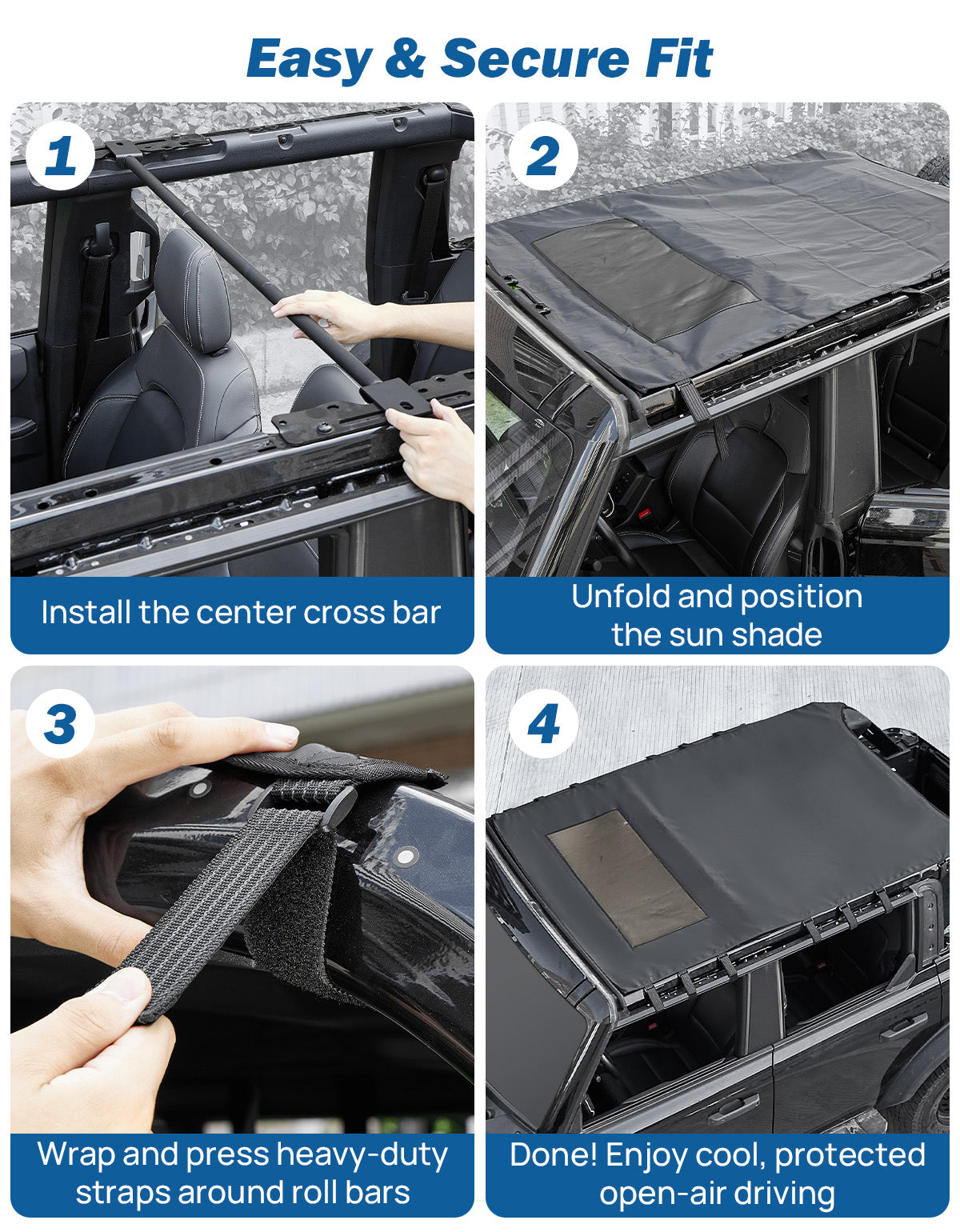 Easy & Secure Fit

1

Install the center cross bar

2

Unfold and position the sun shade

3

Wrap and press heavy-duty straps around roll bars

4

Done! Enjoy cool, protected open-air driving