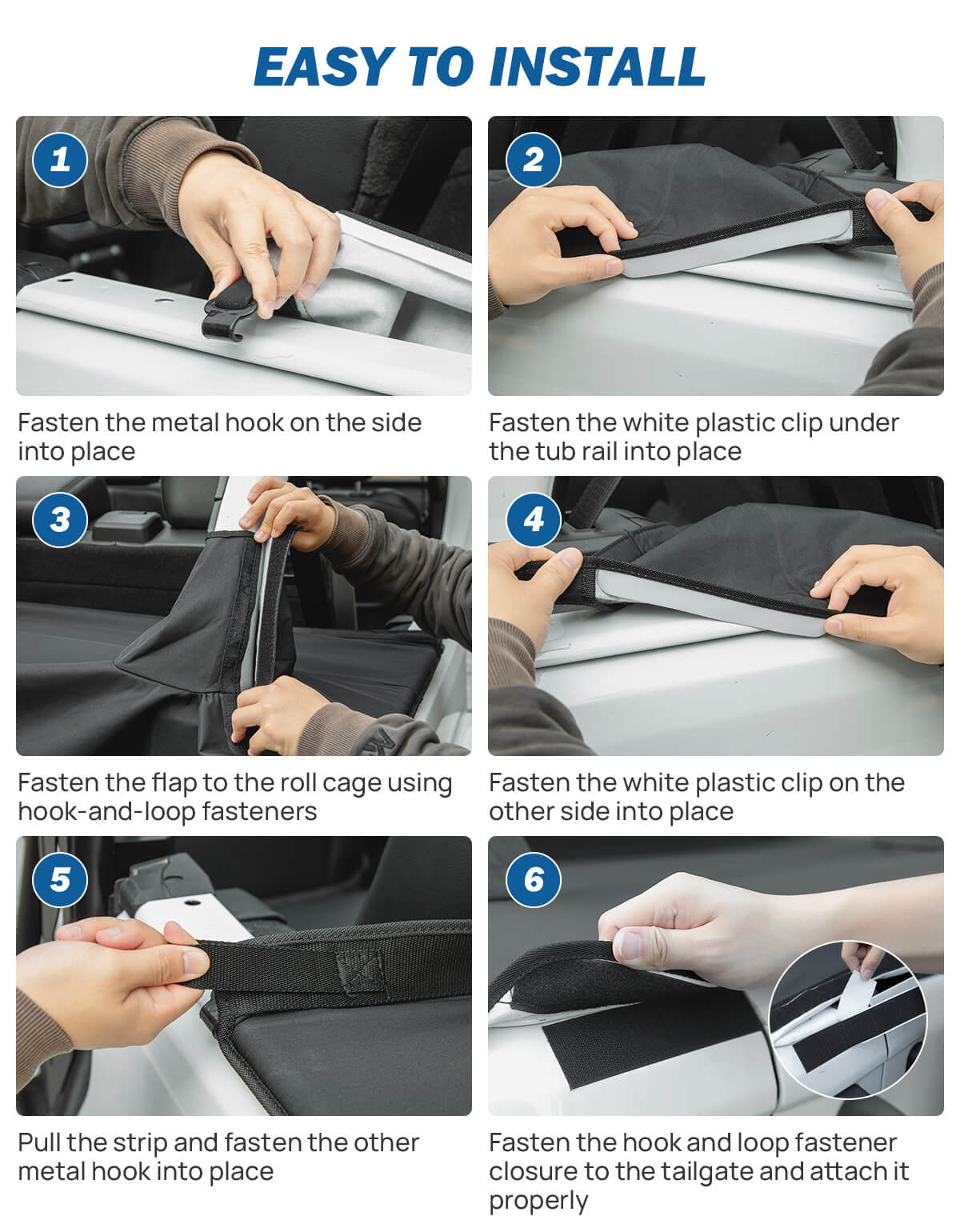 EASY TO INSTALL

1

Fasten the metal hook on the side into place

2

Fasten the white plastic clip under the tub rail into place

3

Fasten the flap to the roll cage using hook-and-loop fasteners

4

Fasten the white plastic clip on the other side into place

5

Pull the strip and fasten the other metal hook into place

6

Fasten the hook and loop fastener closure to the tailgate and attach it properly