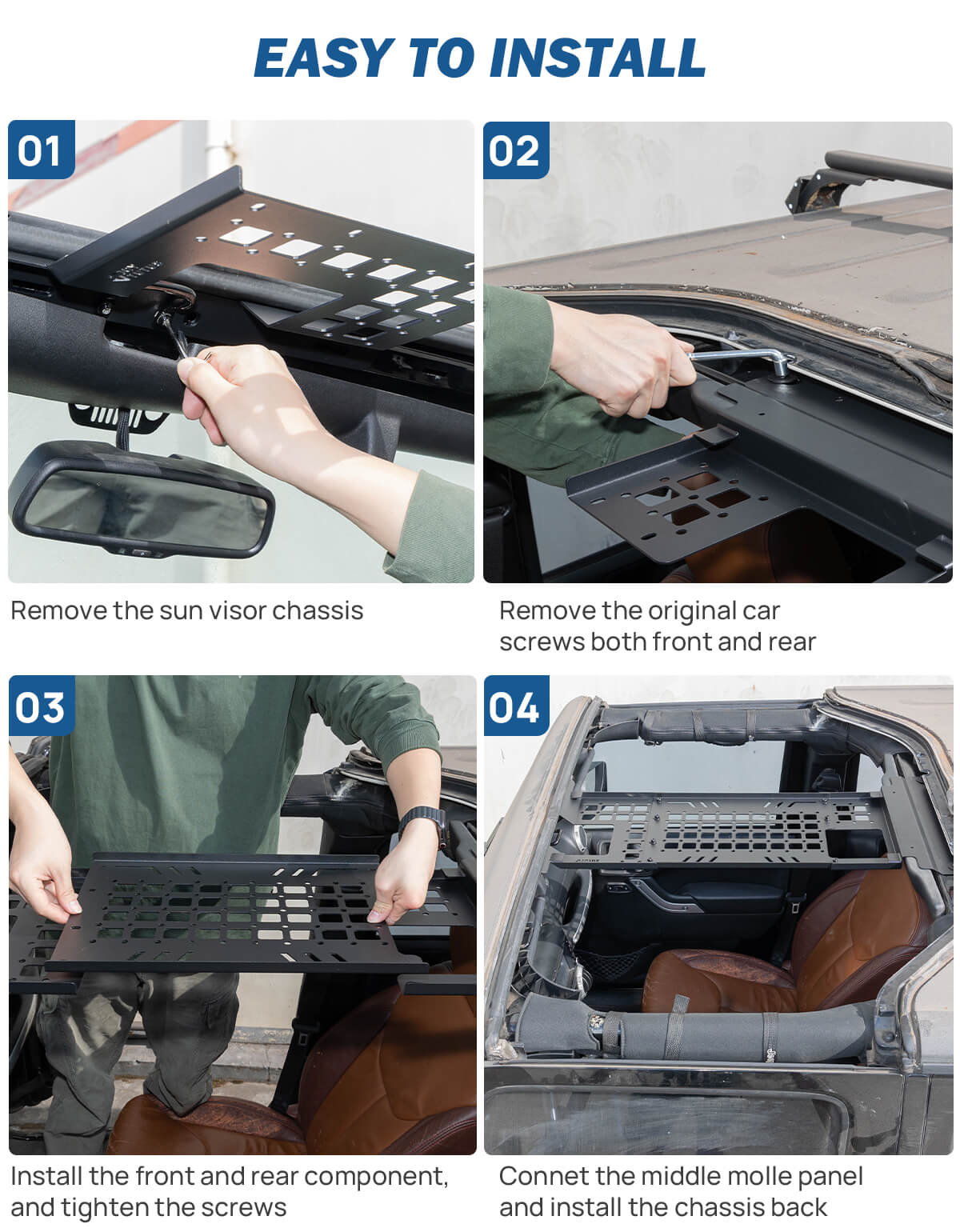 EASY TO INSTALL

01

Remove the sun visor chassis

02

Remove the original car screws both front and rear

03

Install the front and rear component, and tighten the screws

04

Connet the middle molle panel and install the chassis back