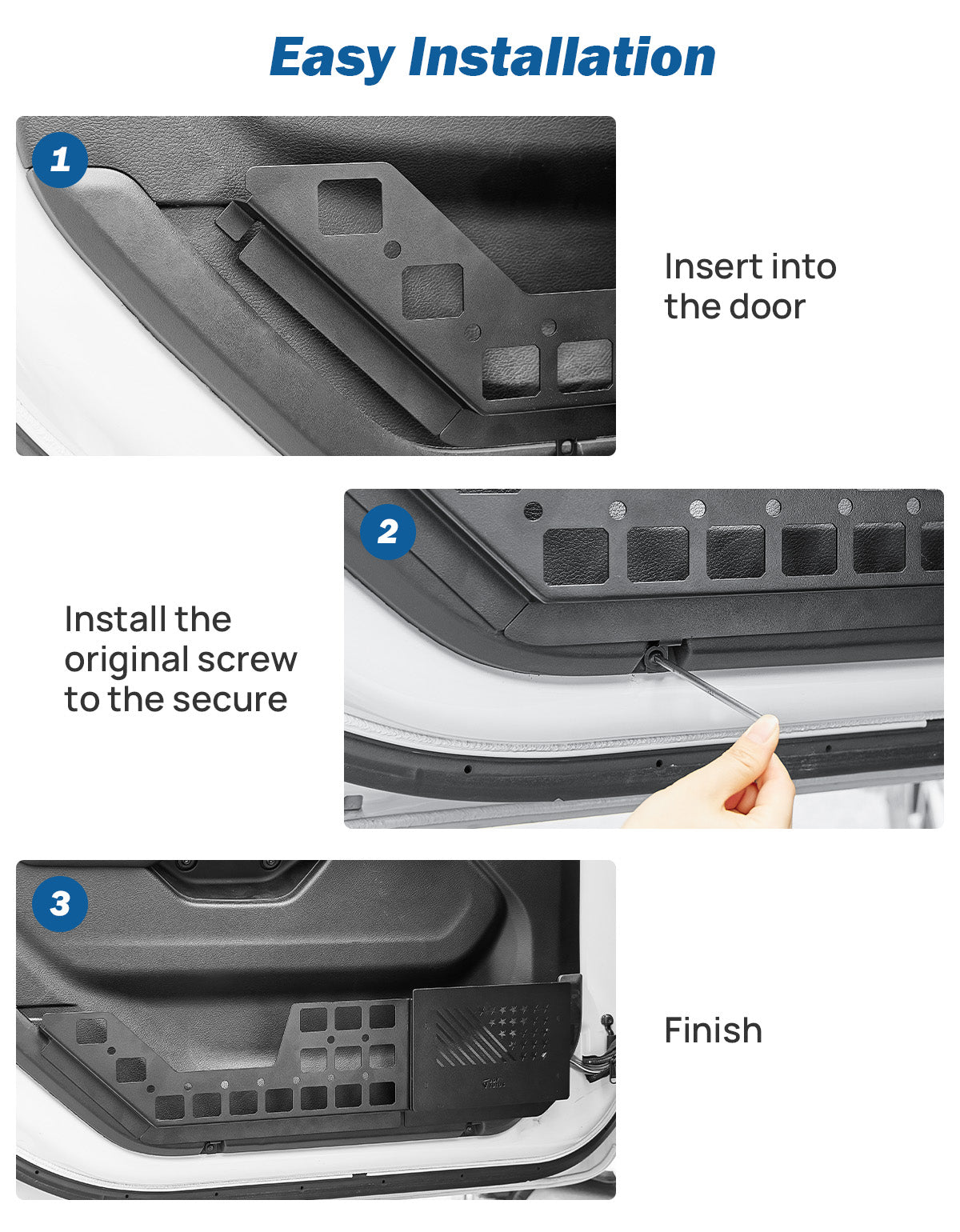 Easy Installation

1

Insert into the door

2

Install the original screw to the secure

3

Finish