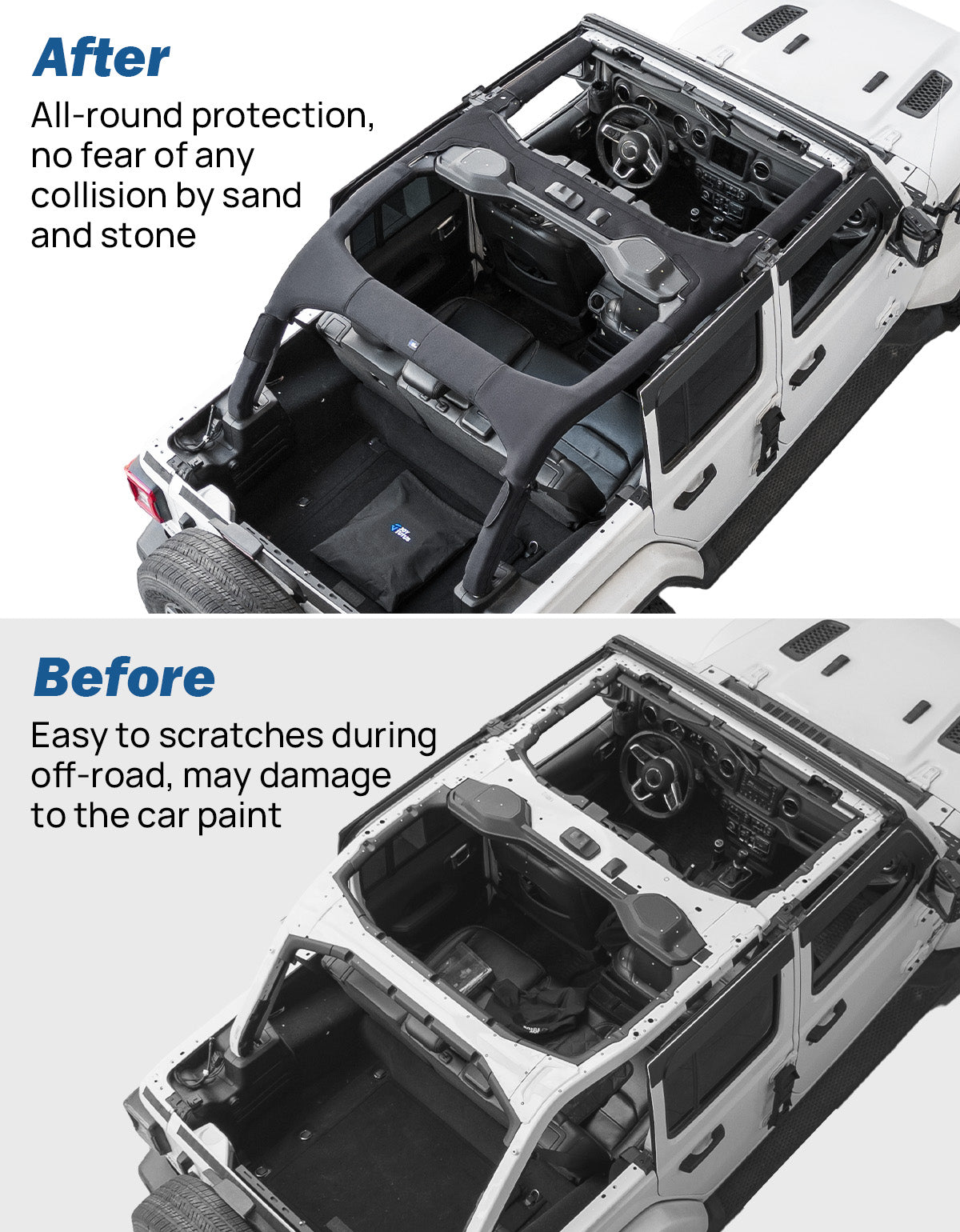 After

All-round protection, no fear of any collision by sand and stone

Before

Easy to scratches during off-road, may damage to the car paint