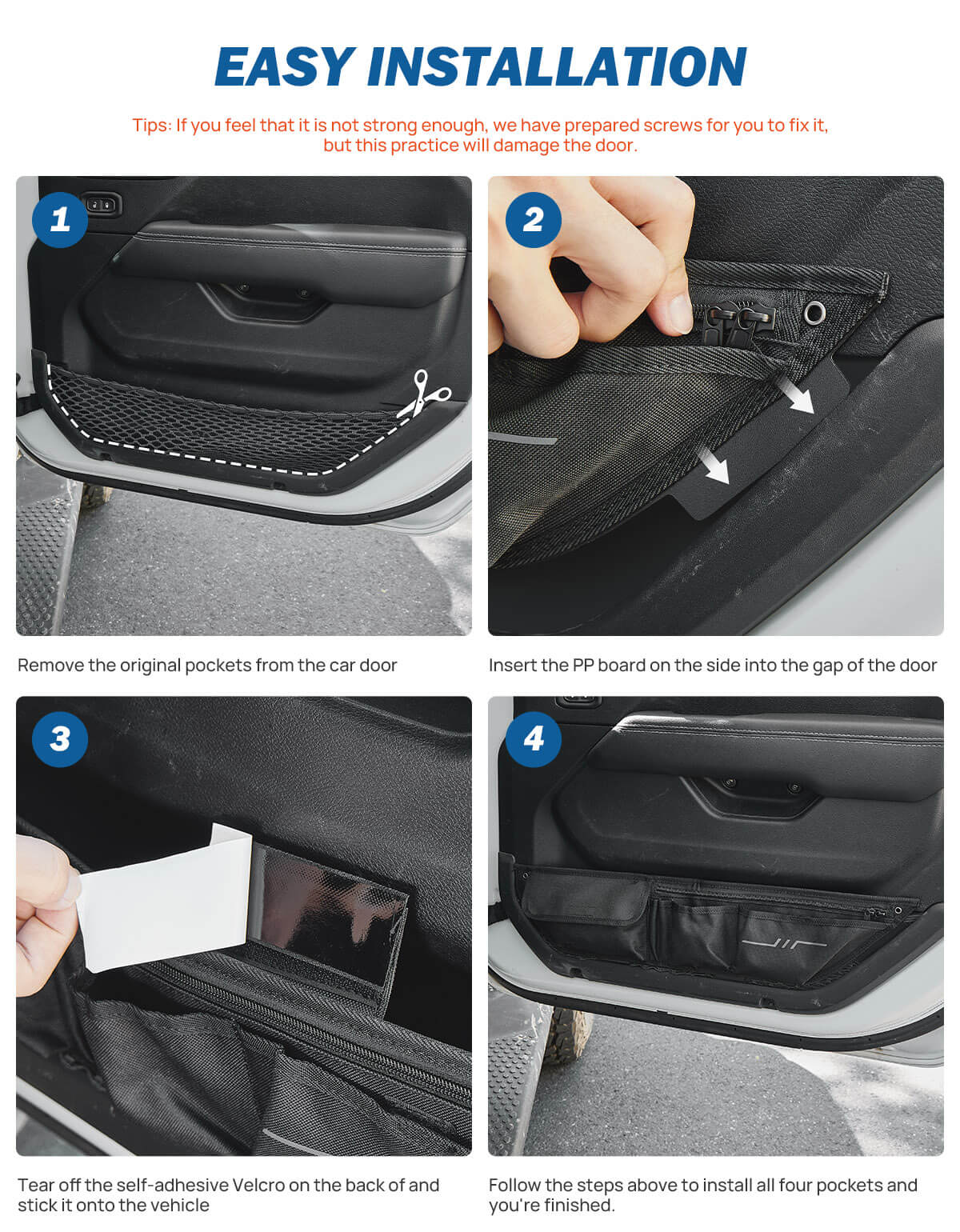 EASY INSTALLATION

Tips: If you feel that it is not strong enough, we have prepared screws for you to fix it, but this practice will damage the door.

1

Remove the original pockets from the car door

2

Insert the PP board on the side into the gap of the door

3

Tear off the self-adhesive Velcro on the back of and stick it onto the vehicle

4

Follow the steps above to install all four pockets and you're finished.