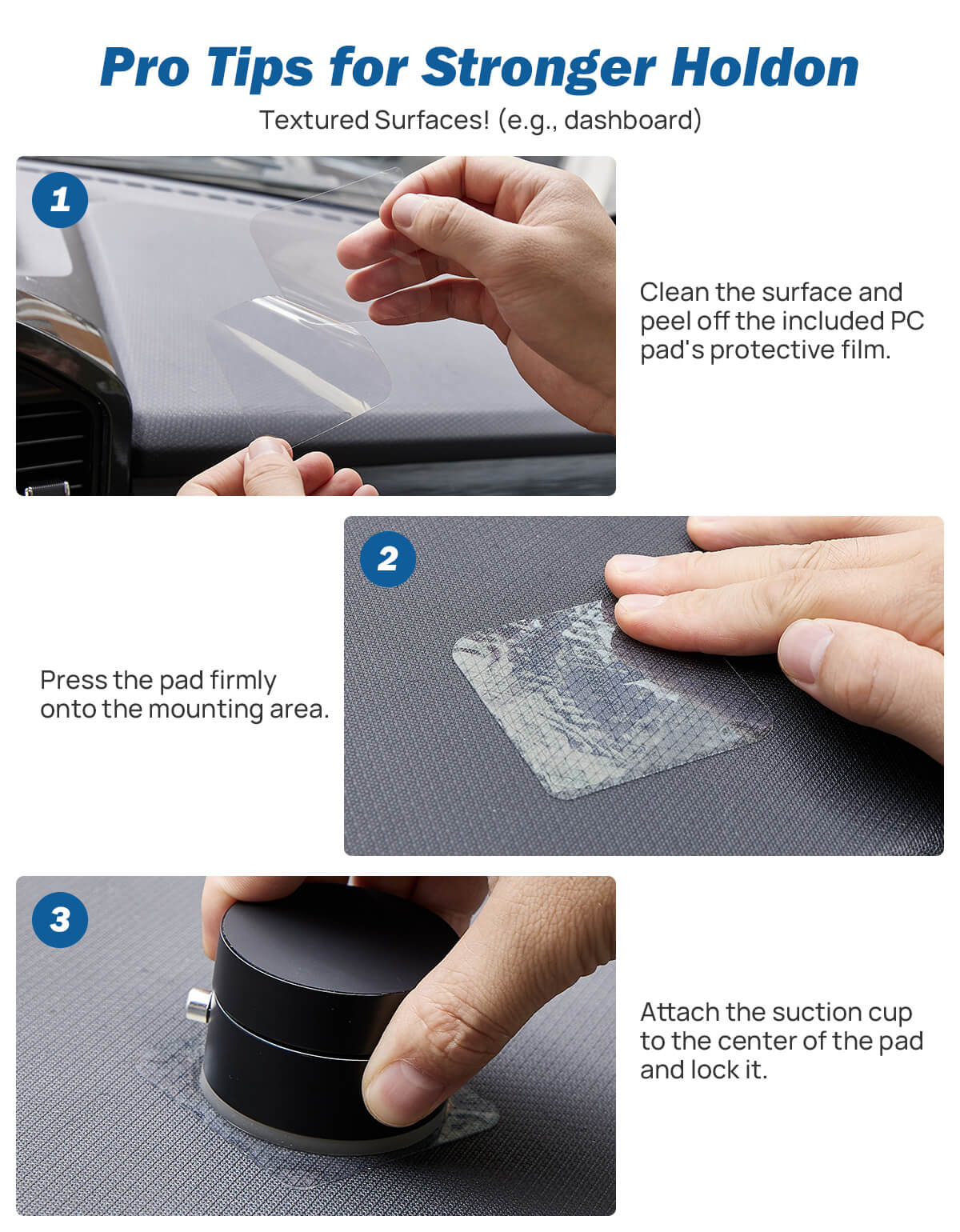 Pro Tips for Stronger Holdon

Textured Surfaces! (e.g., dashboard)

1

Clean the surface and peel off the included PC pad's protective film.

2

Press the pad firmly onto the mounting area.

3

Attach the suction cup to the center of the pad and lock it.