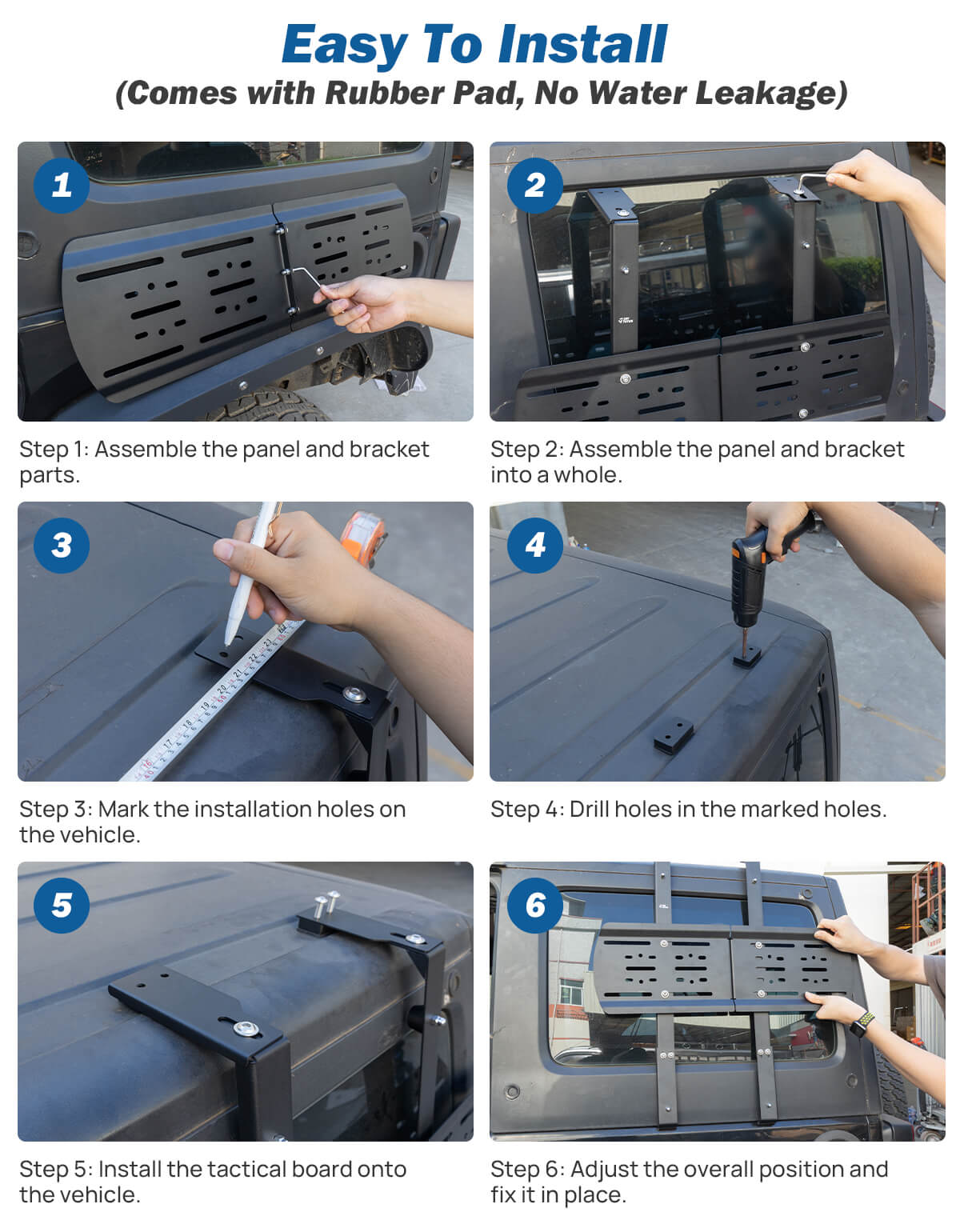 Easy To Install
(Comes with Rubber Pad, No Water Leakage)

1

Step 1: Assemble the panel and bracket parts.

2

Step 2: Assemble the panel and bracket into a whole.

3

Step 3: Mark the installation holes on the vehicle.

4

Step 4: Drill holes in the marked holes.

5

Step 5: Install the tactical board onto the vehicle.

6

Step 6: Adjust the overall position and fix it in place.