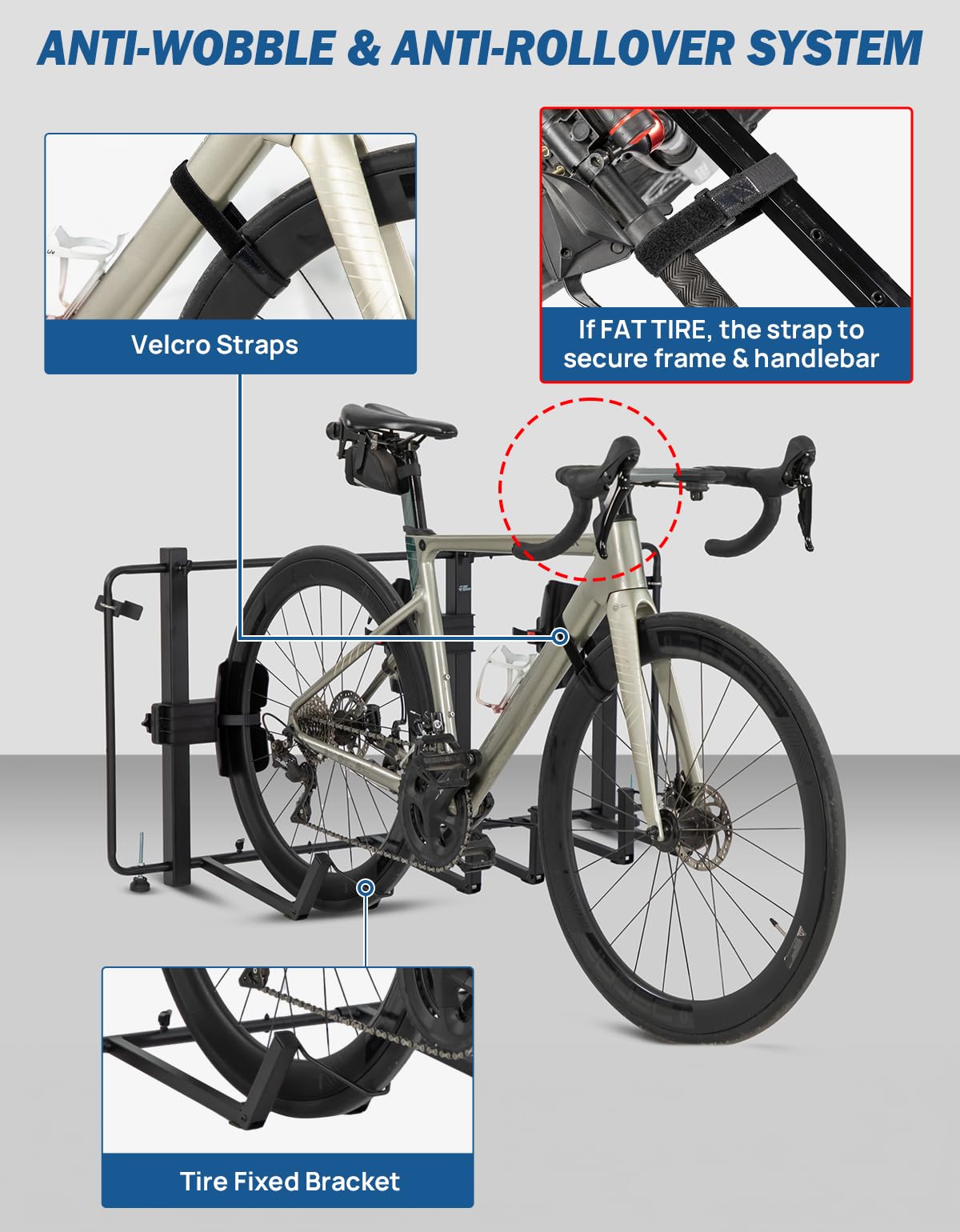 ANTI-WOBBLE & ANTI-ROLLOVER SYSTEM

Velcro Straps

If FAT TIRE, the strap to secure frame & handlebar

Tire Fixed Bracket