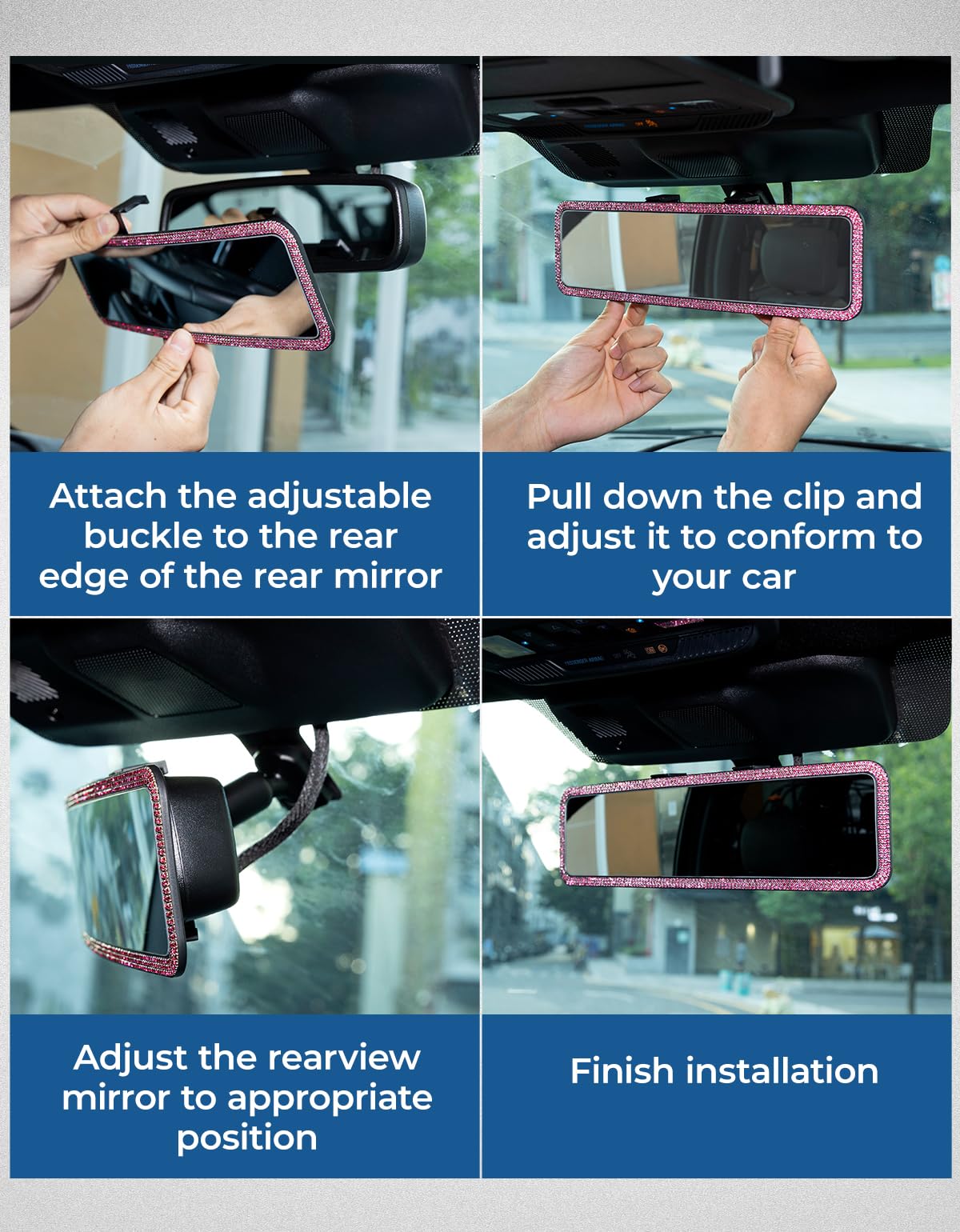 Attach the adjustable buckle to the rear edge of the rear mirror

Pull down the clip and adjust it to conform to your car

Adjust the rearview mirror to appropriate position

Finish installation