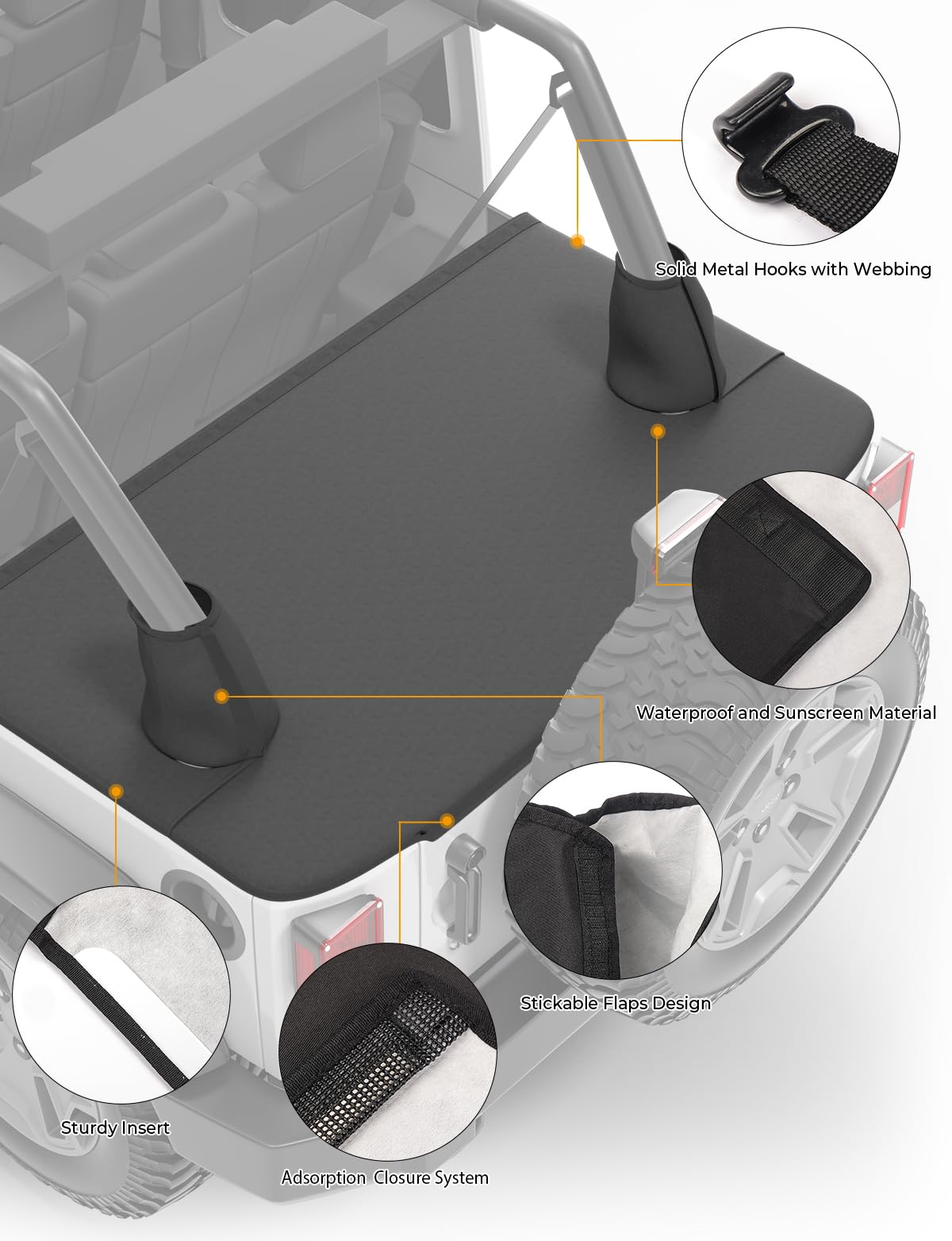 Solid Metal Hooks with Webbing

Waterproof and Sunscreen Material

Stickable Flaps Design

Sturdy Insert

Adsorption Closure System