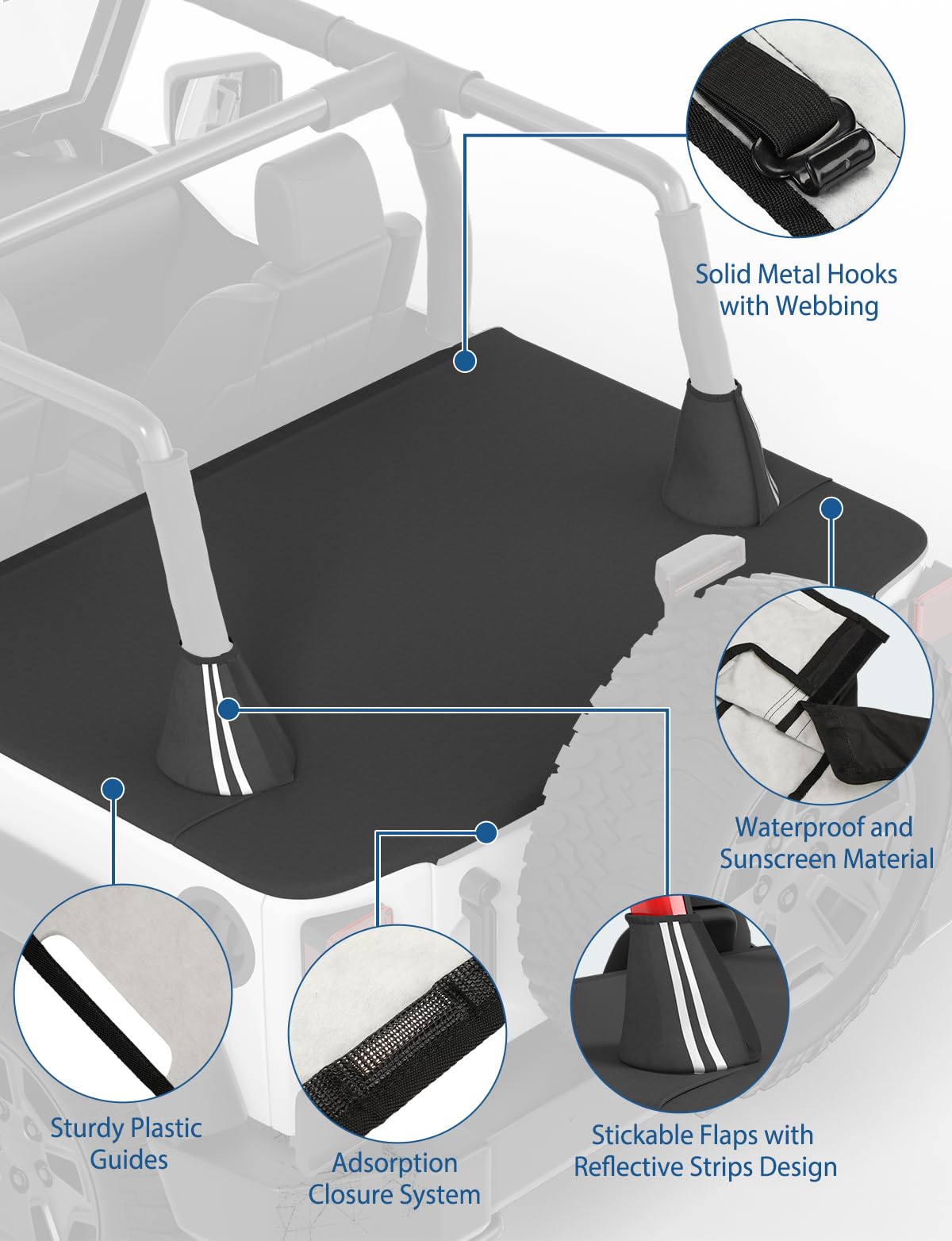 Solid Metal Hooks with Webbing

Waterproof and Sunscreen Material

Sturdy Plastic Guides

Adsorption Closure System

Stickable Flaps with Reflective Strips Design