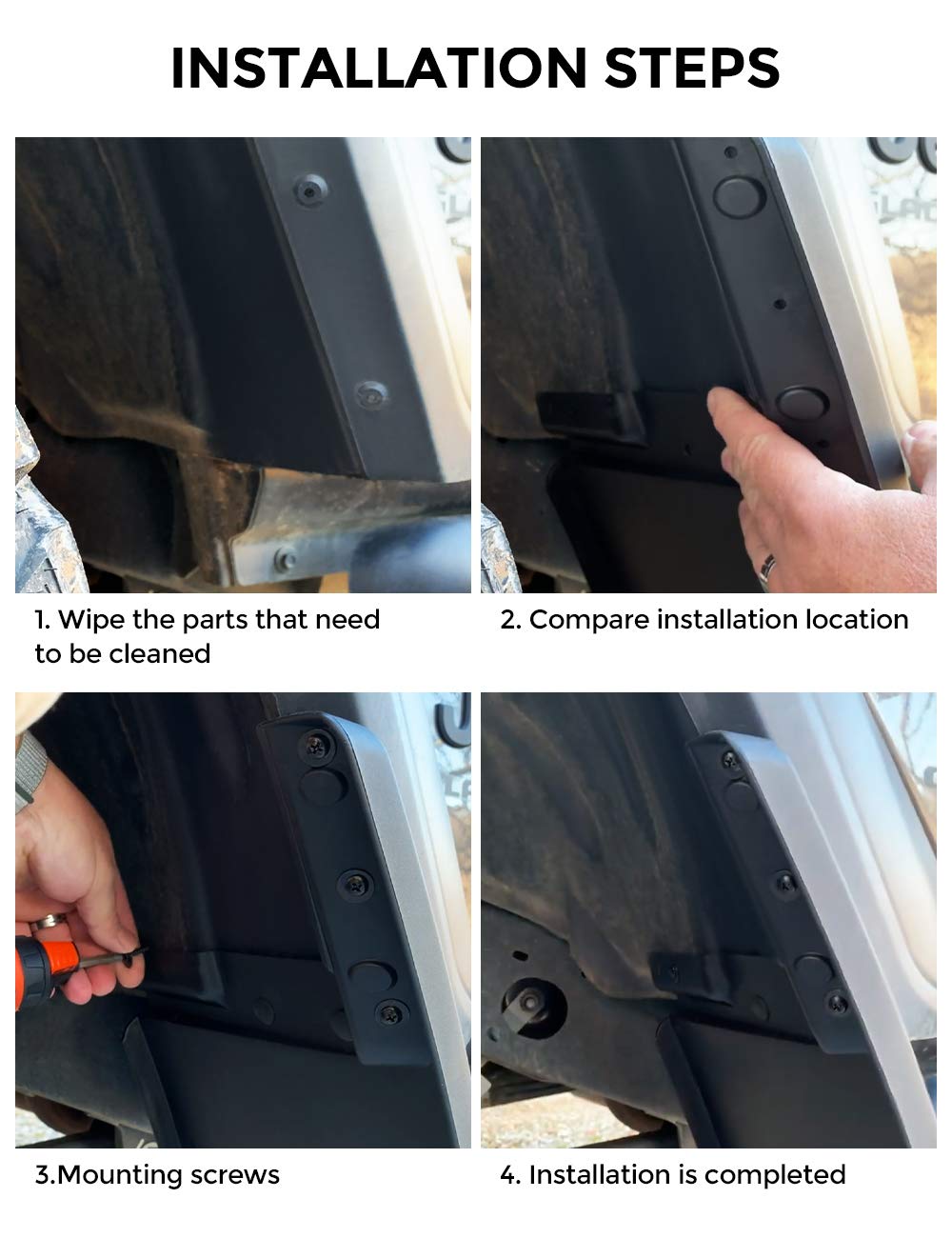 INSTALLATION STEPS

1. Wipe the parts that need to be cleaned

2. Compare installation location

3.Mounting screws

4. Installation is completed