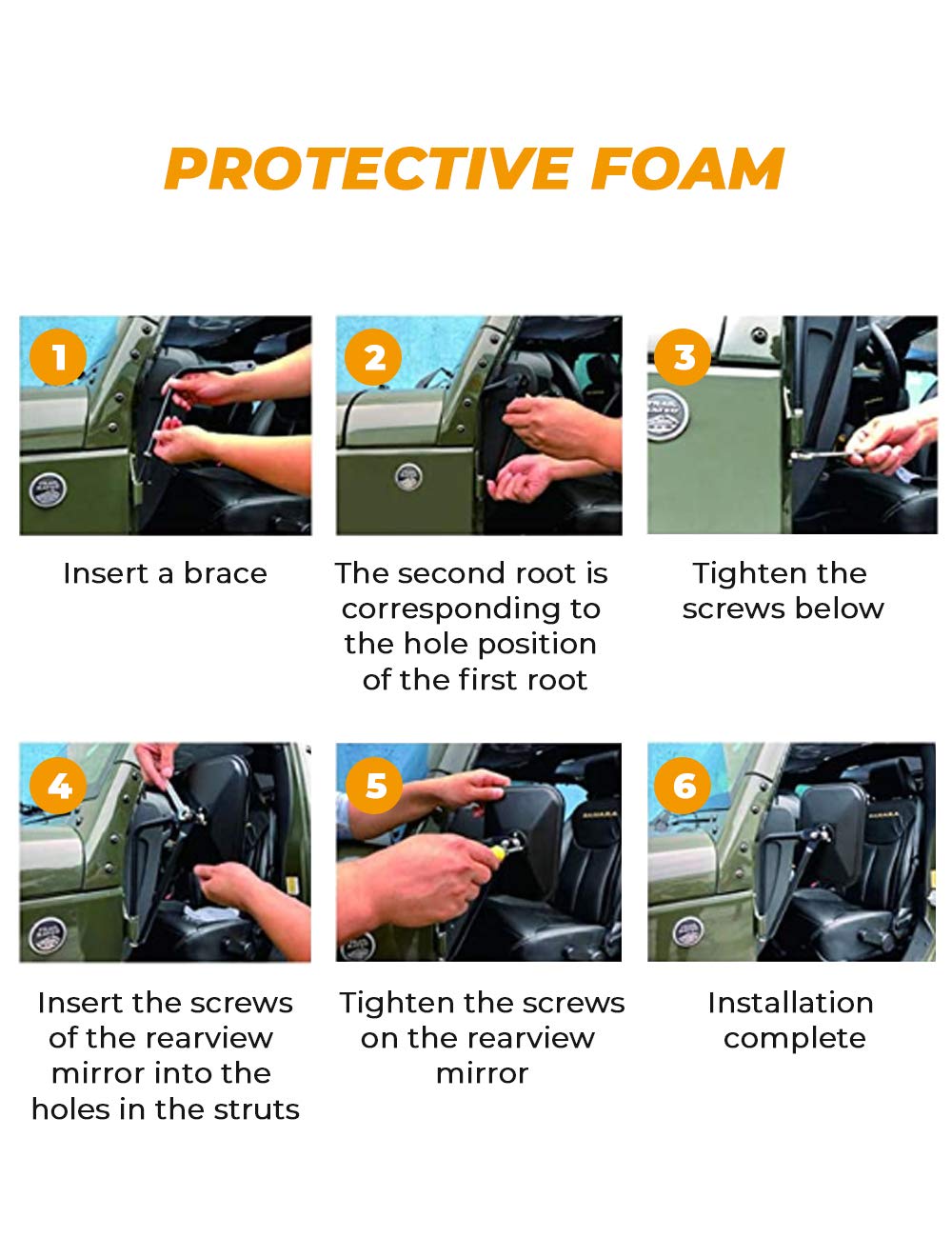 PROTECTIVE FOAM

1

Insert a brace

2

The second root is corresponding to the hole position of the first root

3

Tighten the screws below

4

Insert the screws of the rearview mirror into the holes in the struts

5

Tighten the screws on the rearview mirror

6

Installation complete