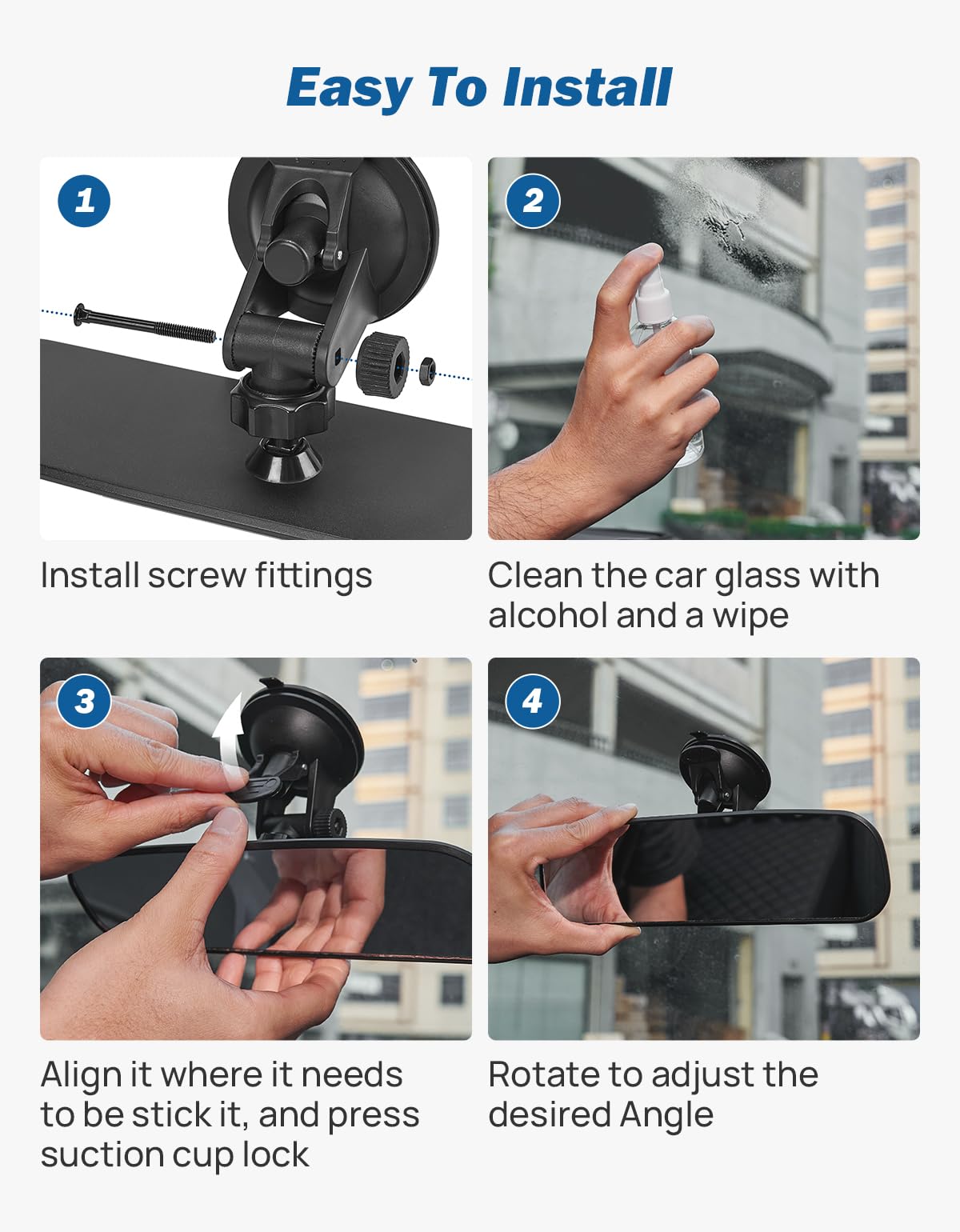 Easy To Install

1

Install screw fittings

2

Clean the car glass with alcohol and a wipe

3

Align it where it needs to be stick it, and press suction cup lock

4

Rotate to adjust the desired Angle