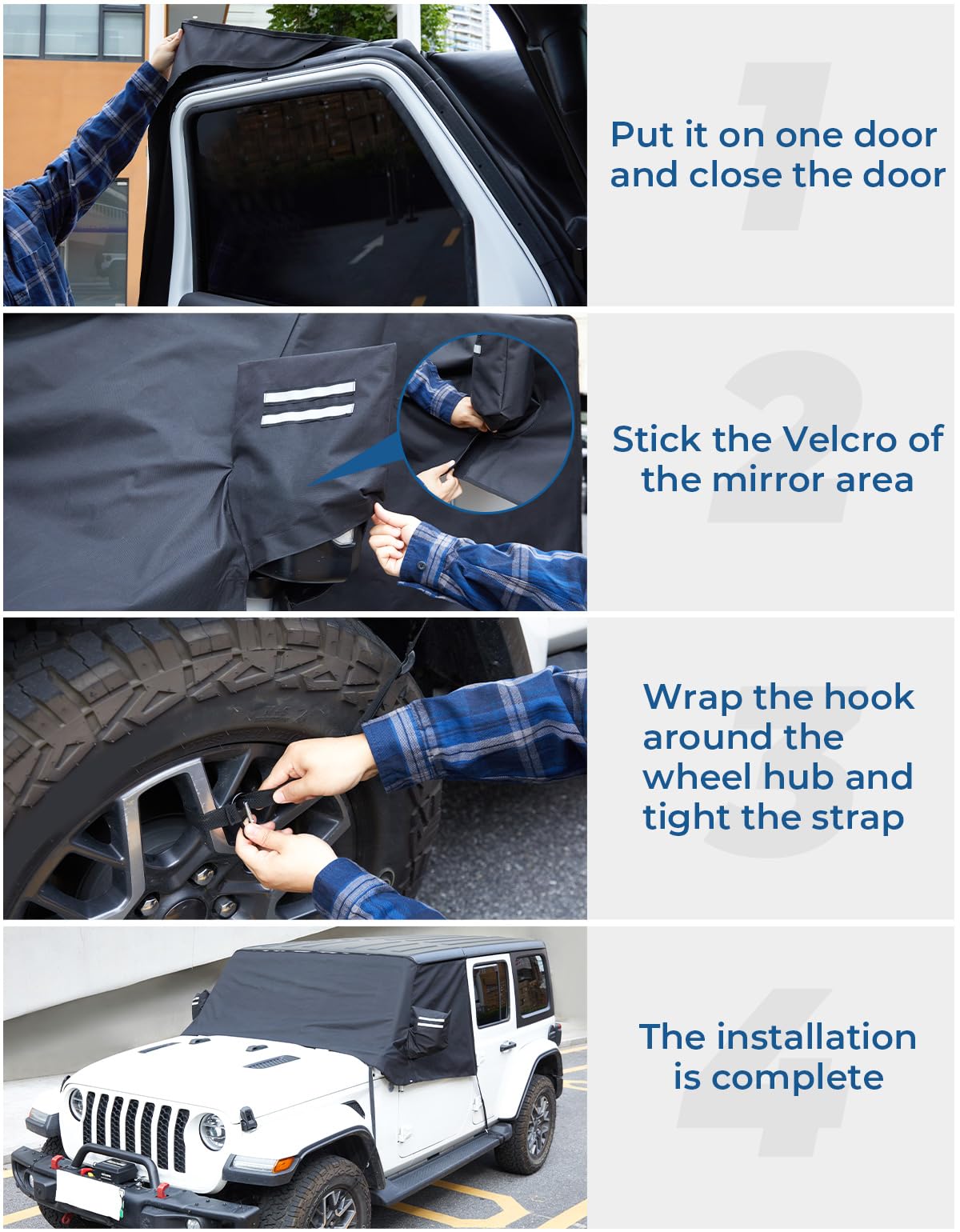 1

Put it on one door and close the door

2

Stick the Velcro of the mirror area

3

Wrap the hook around the wheel hub and tight the strap

4

The installation is complete