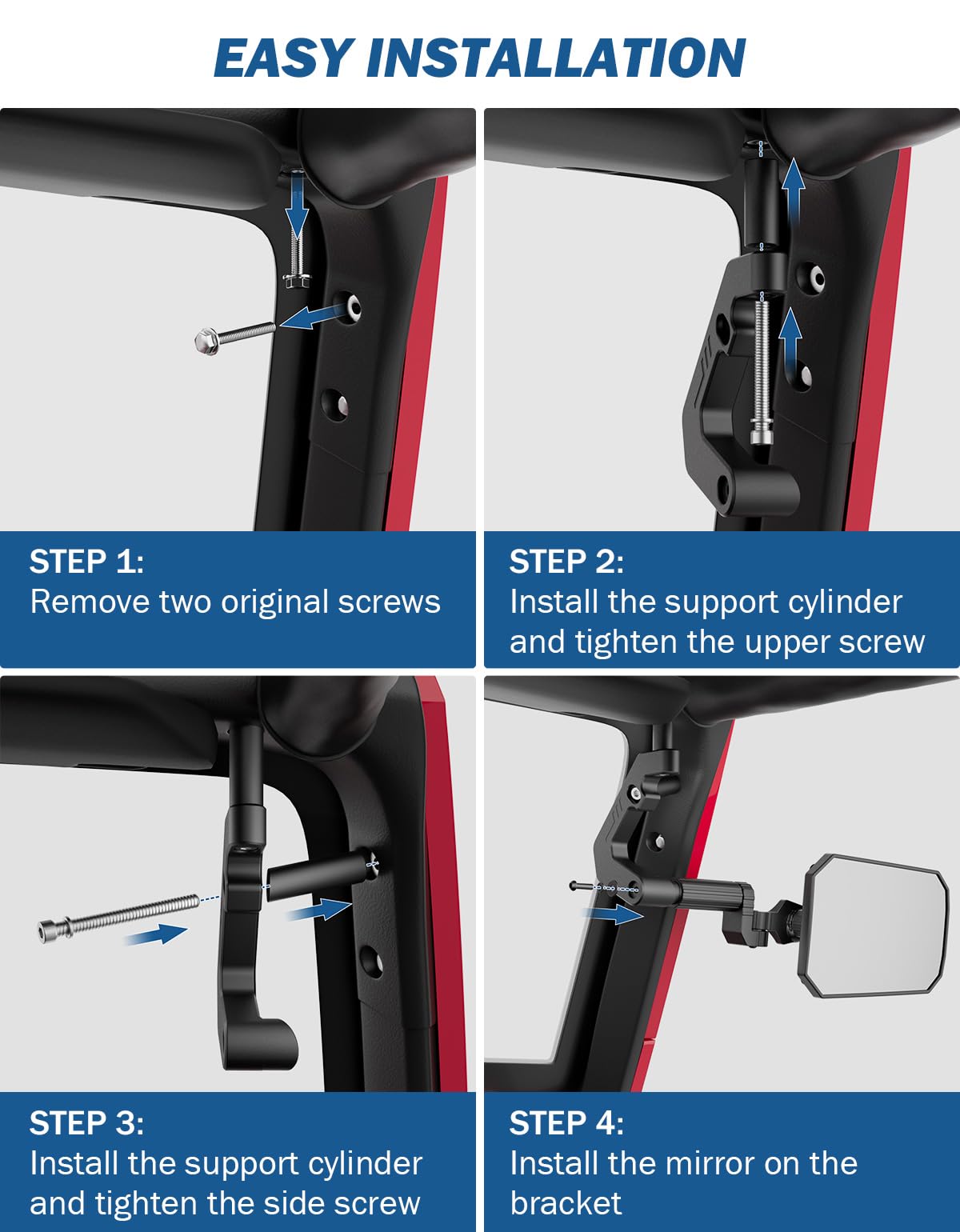 EASY INSTALLATION

STEP 1:
Remove two original screws

STEP 2:
Install the support cylinder and tighten the upper screw

STEP 3:
Install the support cylinder and tighten the side screw

STEP 4:
Install the mirror on the bracket