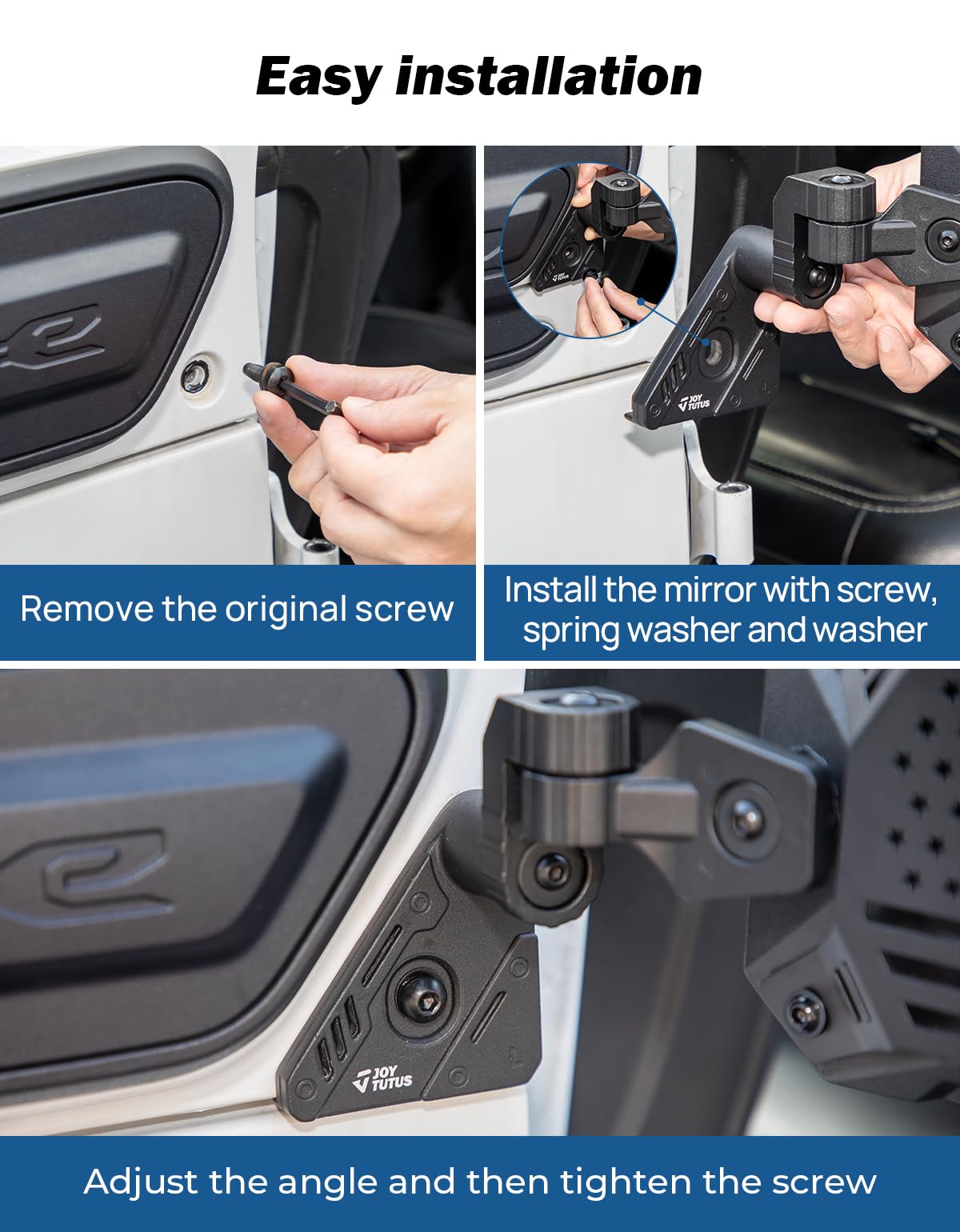 Easy installation

JOY TUTUS

Remove the original screw

Install the mirror with screw, spring washer and washer

JOY TUTUS

Adjust the angle and then tighten the screw