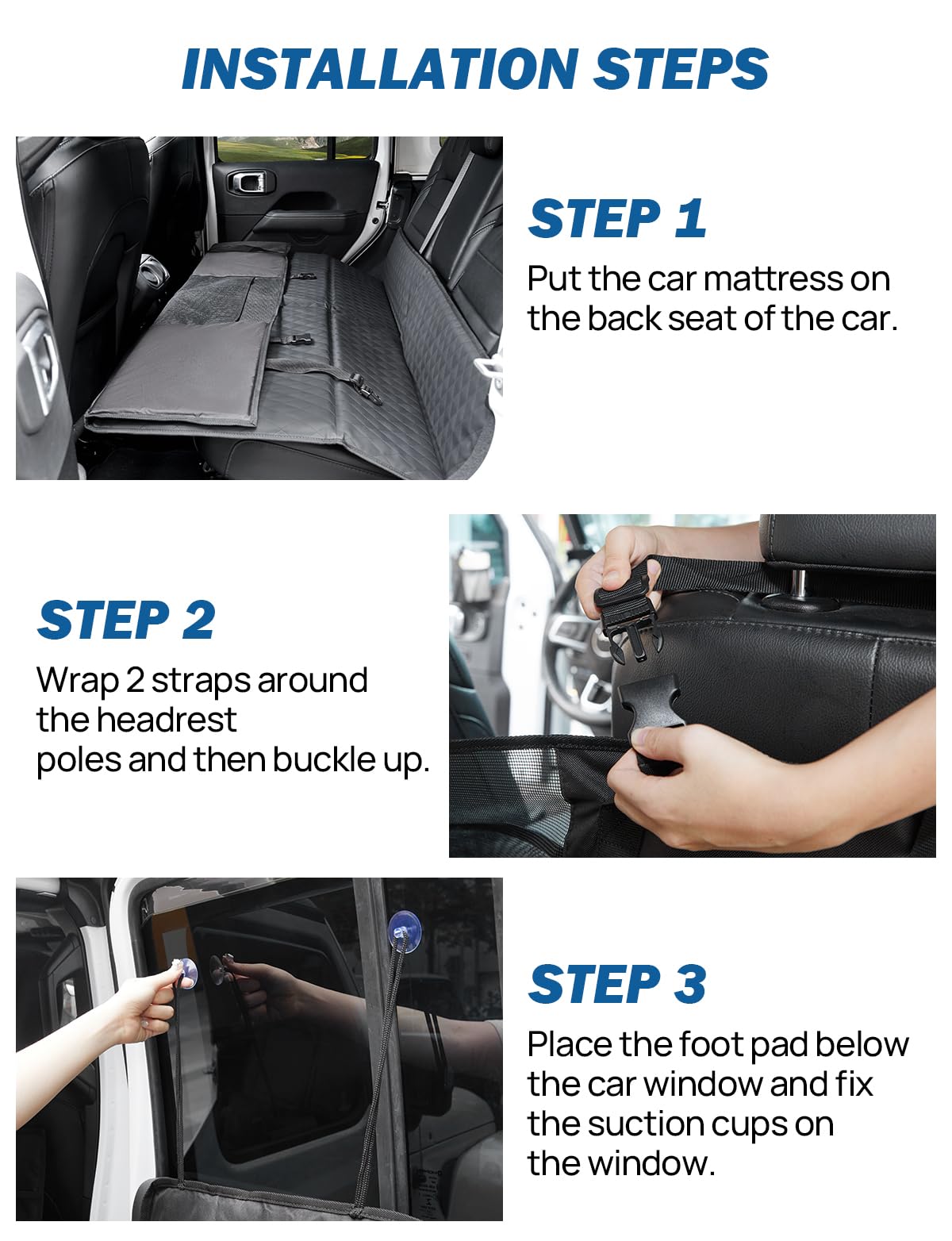 INSTALLATION STEPS

STEP 1

Put the car mattress on the back seat of the car.

STEP 2

Wrap 2 straps around the headrest poles and then buckle up.

STEP 3

Place the foot pad below the car window and fix the suction cups on the window.