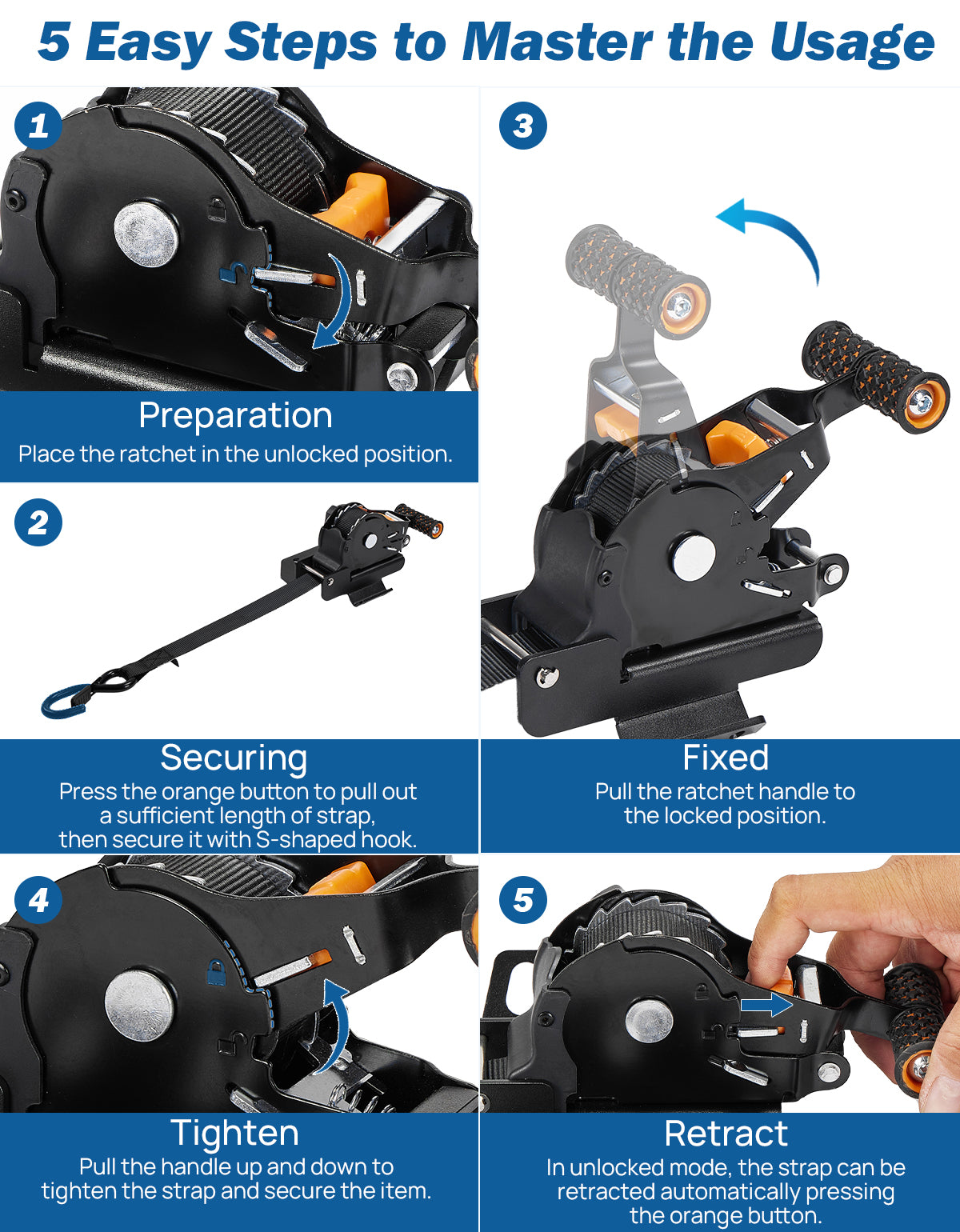 5 Easy Steps to Master the Usage

1

Preparation
Place the ratchet in the unlocked position.

2

Securing
Press the orange button to pull out a sufficient length of strap, then secure it with S-shaped hook.

3

Fixed
Pull the ratchet handle to the locked position.

4

Tighten
Pull the handle up and down to tighten the strap and secure the item.

5

Retract
In unlocked mode, the strap can be retracted automatically pressing the orange button.