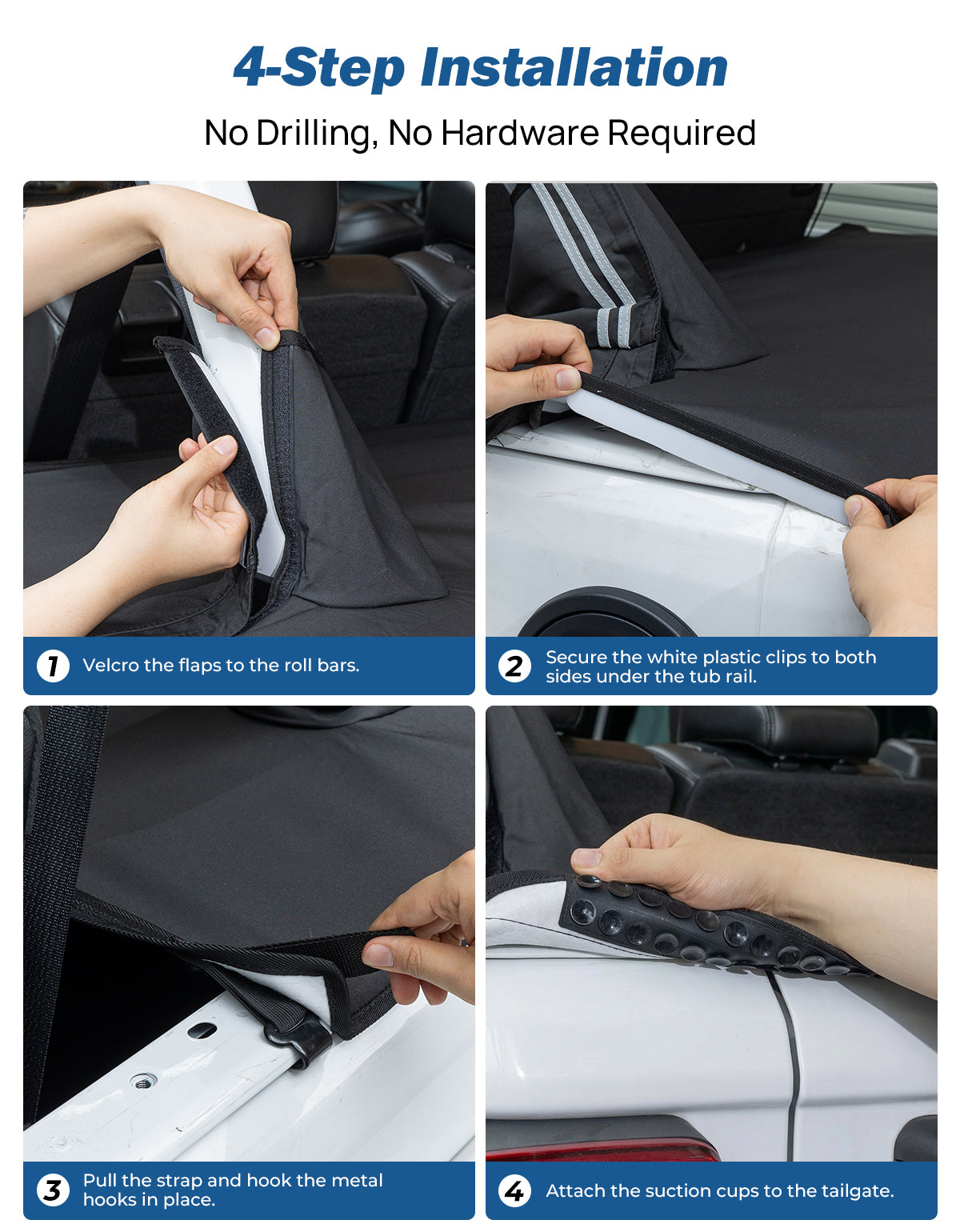 4-Step Installation

No Drilling, No Hardware Required

1 Velcro the flaps to the roll bars.

2 Secure the white plastic clips to both sides under the tub rail.

3 Pull the strap and hook the metal hooks in place.

4 Attach the suction cups to the tailgate.