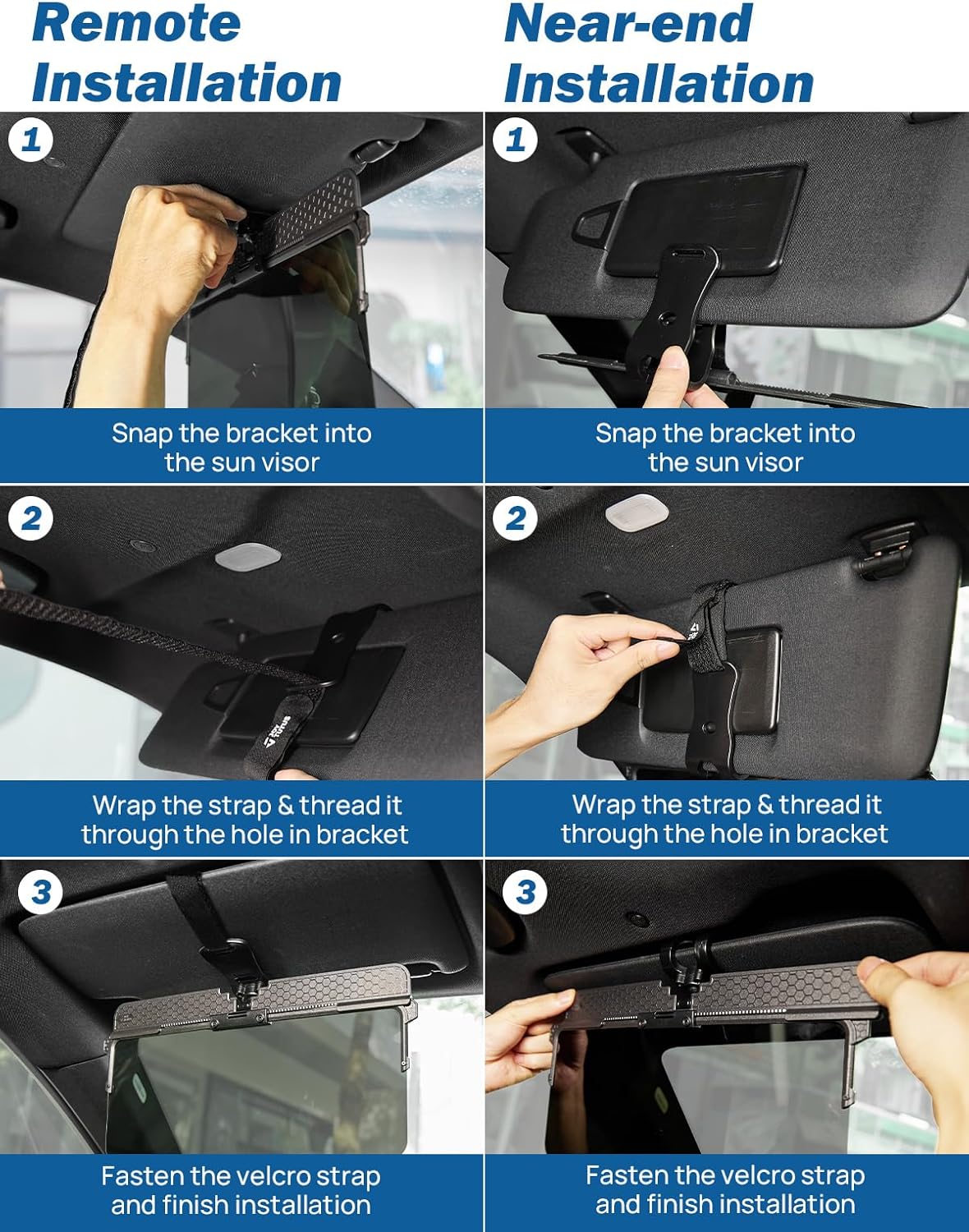 Remote Installation

1

Snap the bracket into the sun visor

2

Wrap the strap & thread it through the hole in bracket

3

Fasten the velcro strap and finish installation

Near-end Installation

1

Snap the bracket into the sun visor

2

Wrap the strap & thread it through the hole in bracket

3

Fasten the velcro strap and finish installation