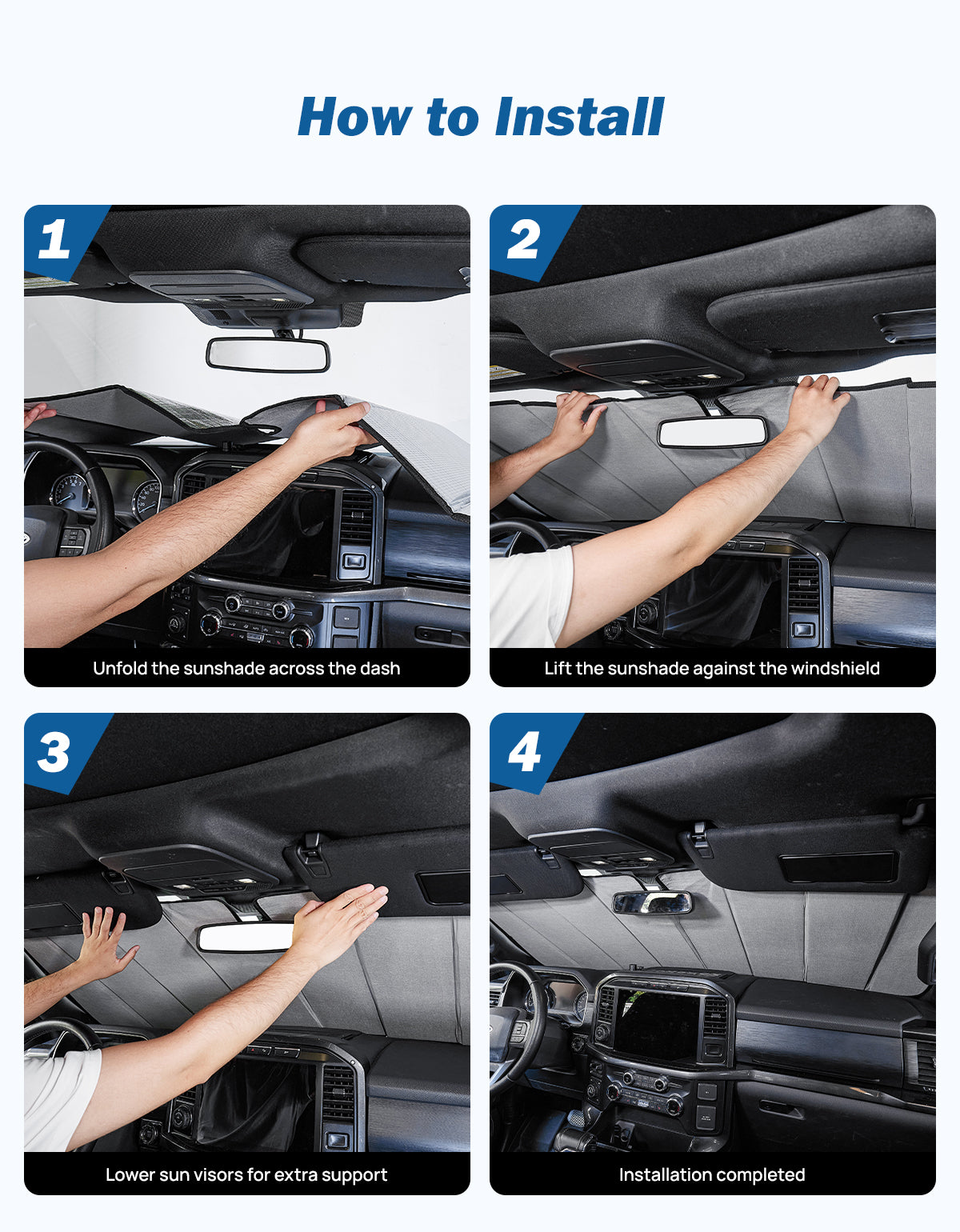 How to Install

1

Unfold the sunshade across the dash

2

Lift the sunshade against the windshield

3

Lower sun visors for extra support

4

Installation completed