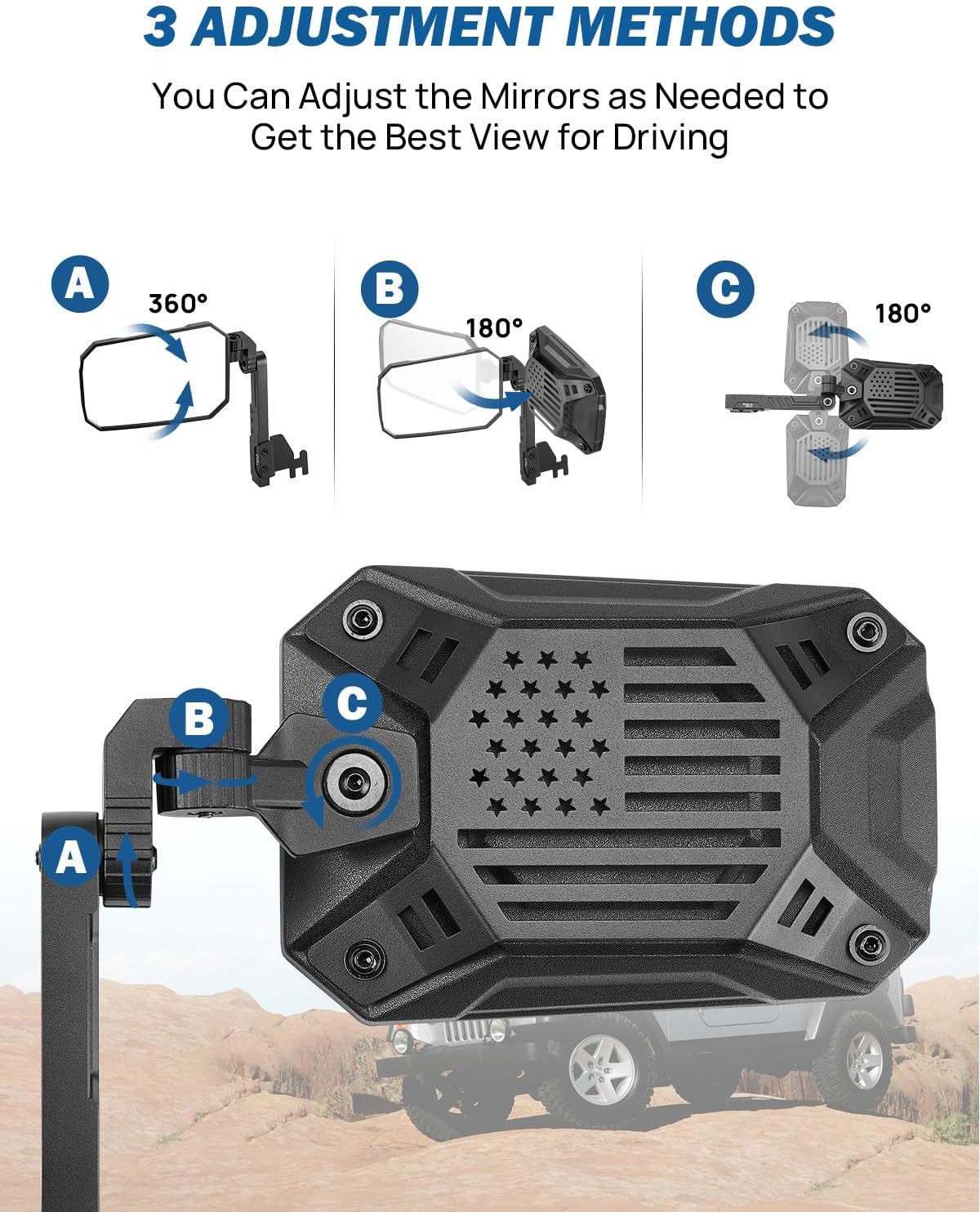 3 ADJUSTMENT METHODS

You Can Adjust the Mirrors as Needed to Get the Best View for Driving

A
360°

B
180°

C
180°

B
C
A