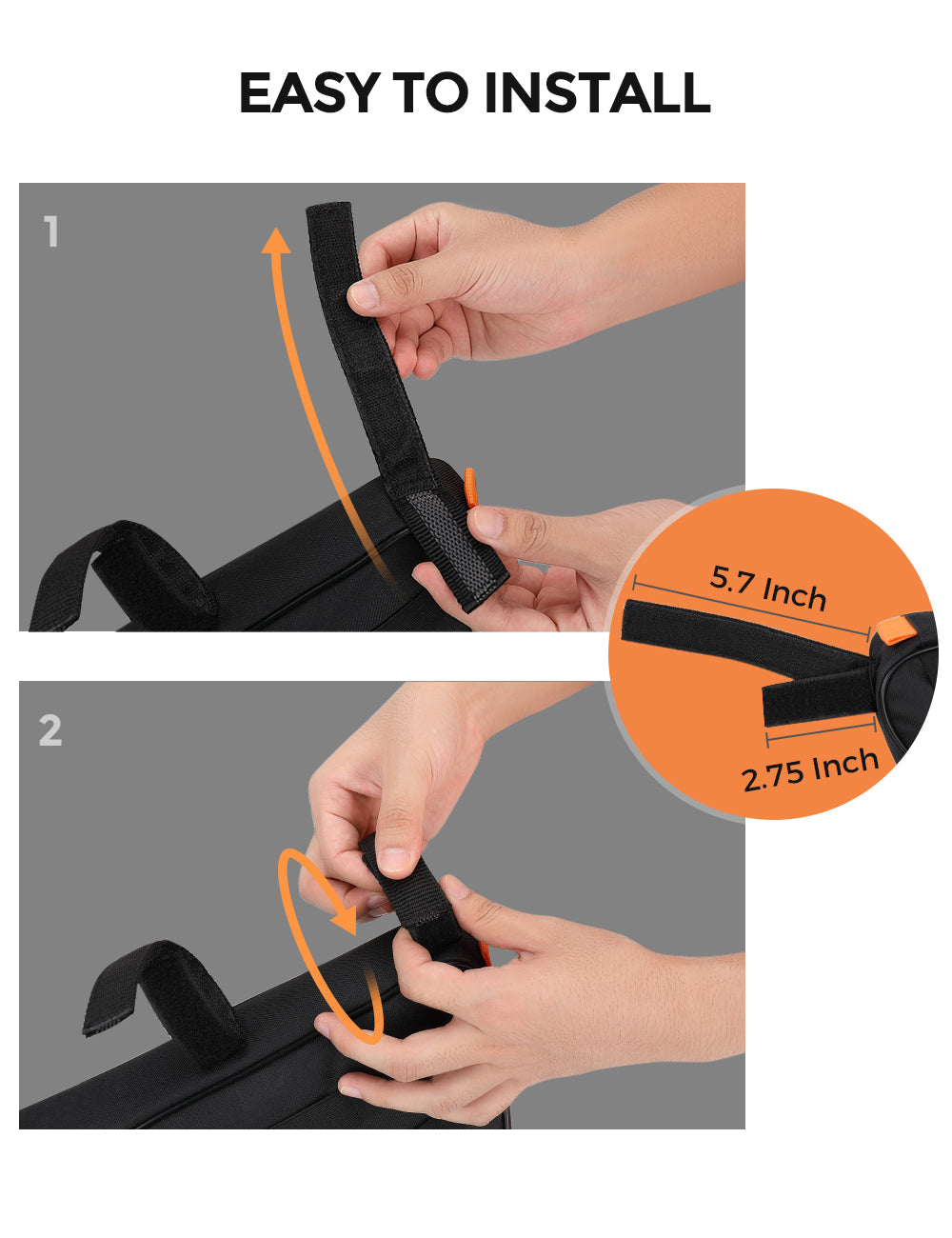 EASY TO INSTALL

1

5.7 Inch

2.75 Inch

2