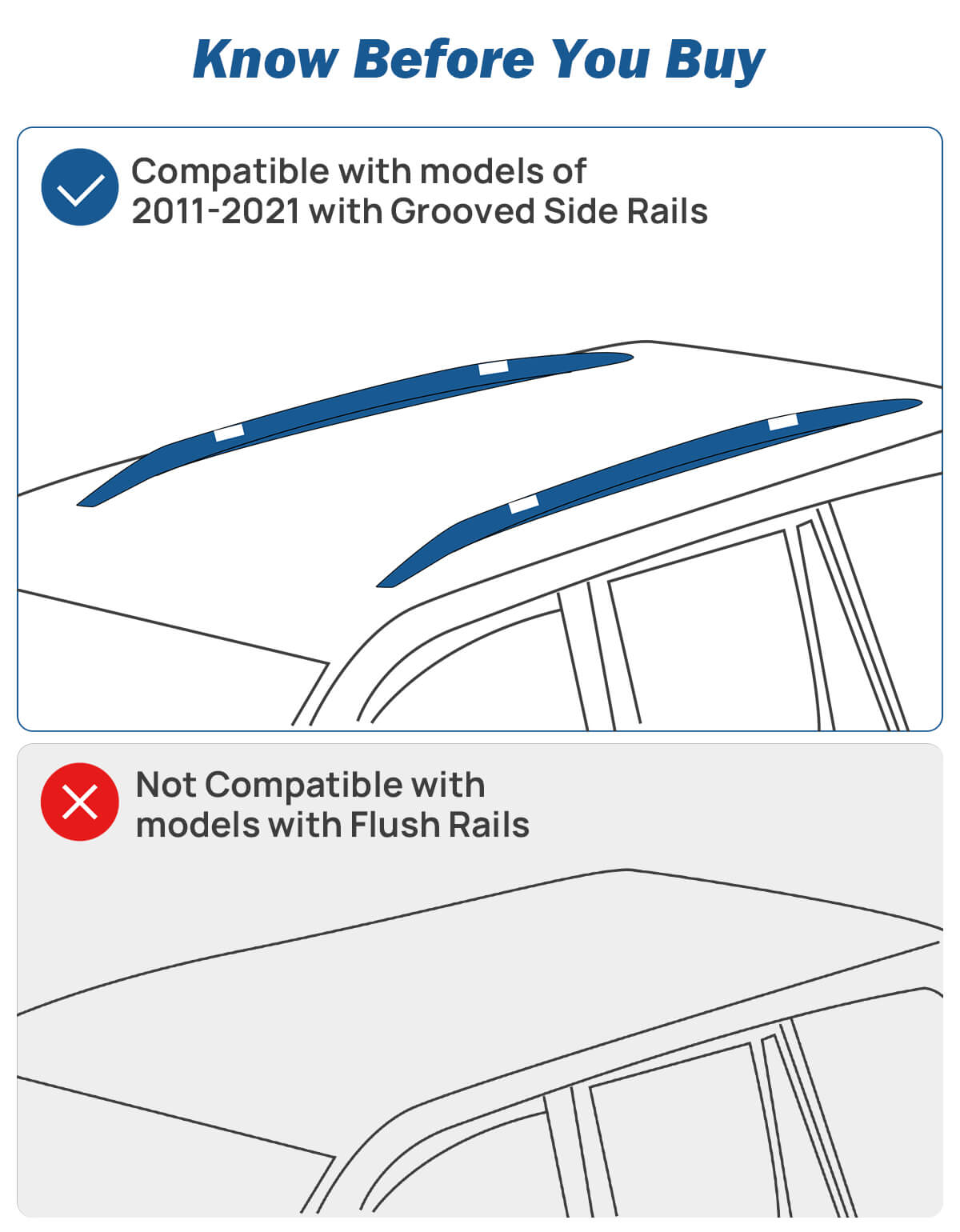 Know Before You Buy

Compatible with models of 2011-2021 with Grooved Side Rails

Not Compatible with models with Flush Rails