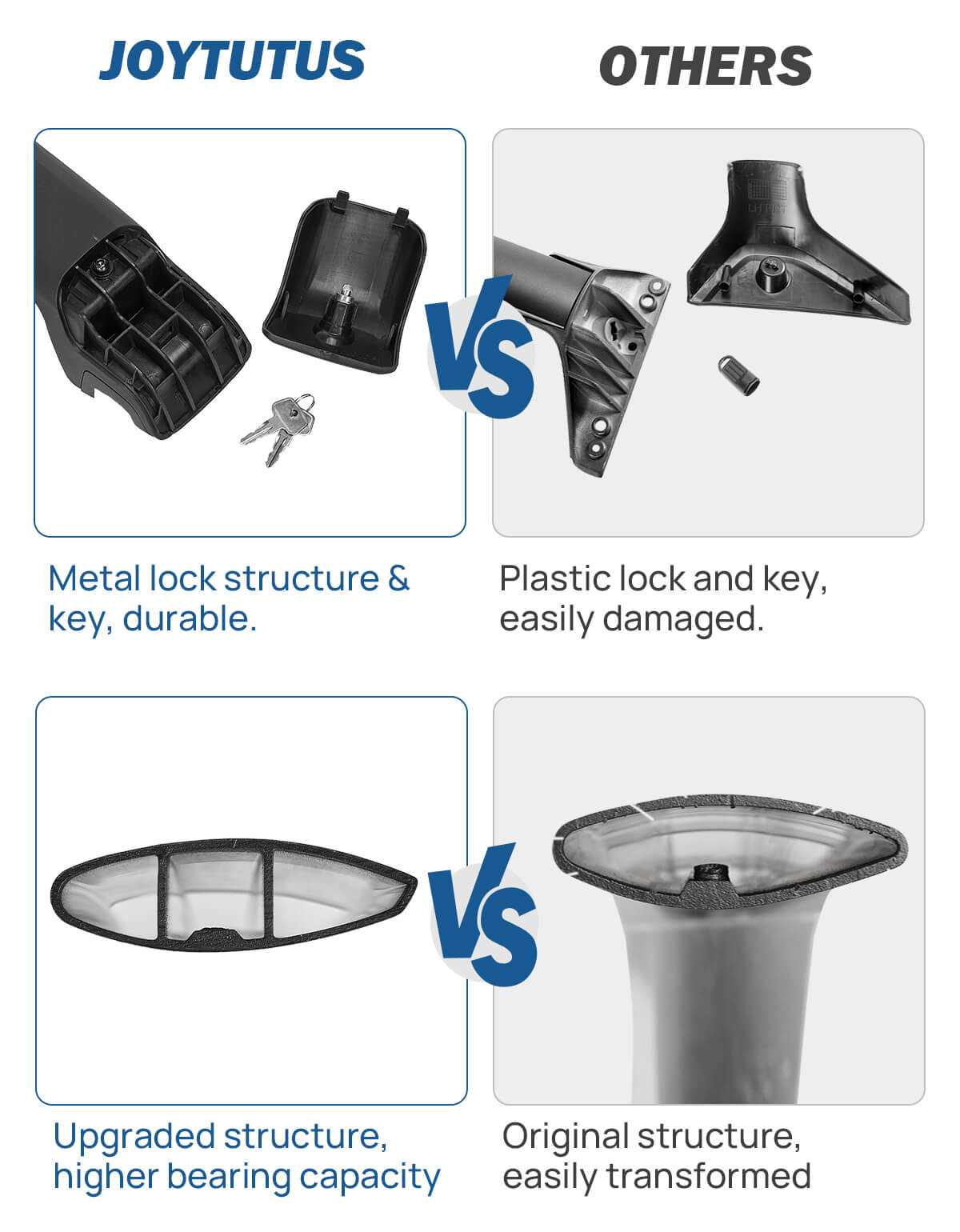 JOYTUTUS

OTHERS

VS

Metal lock structure & key, durable.

Plastic lock and key, easily damaged.

VS

Upgraded structure, higher bearing capacity

Original structure, easily transformed